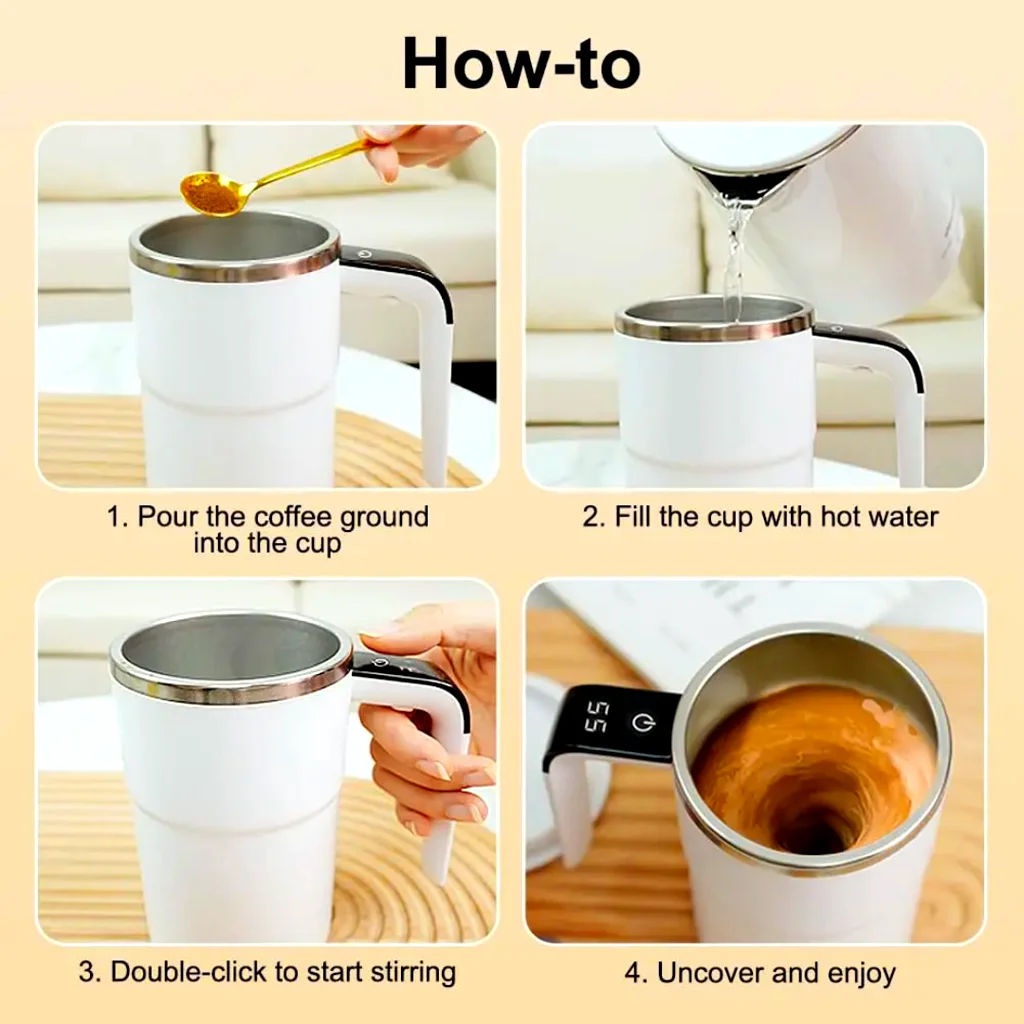 How-to

1. Pour the coffee ground into the cup

2. Fill the cup with hot water

3. Double-click to start stirring

55

4. Uncover and enjoy