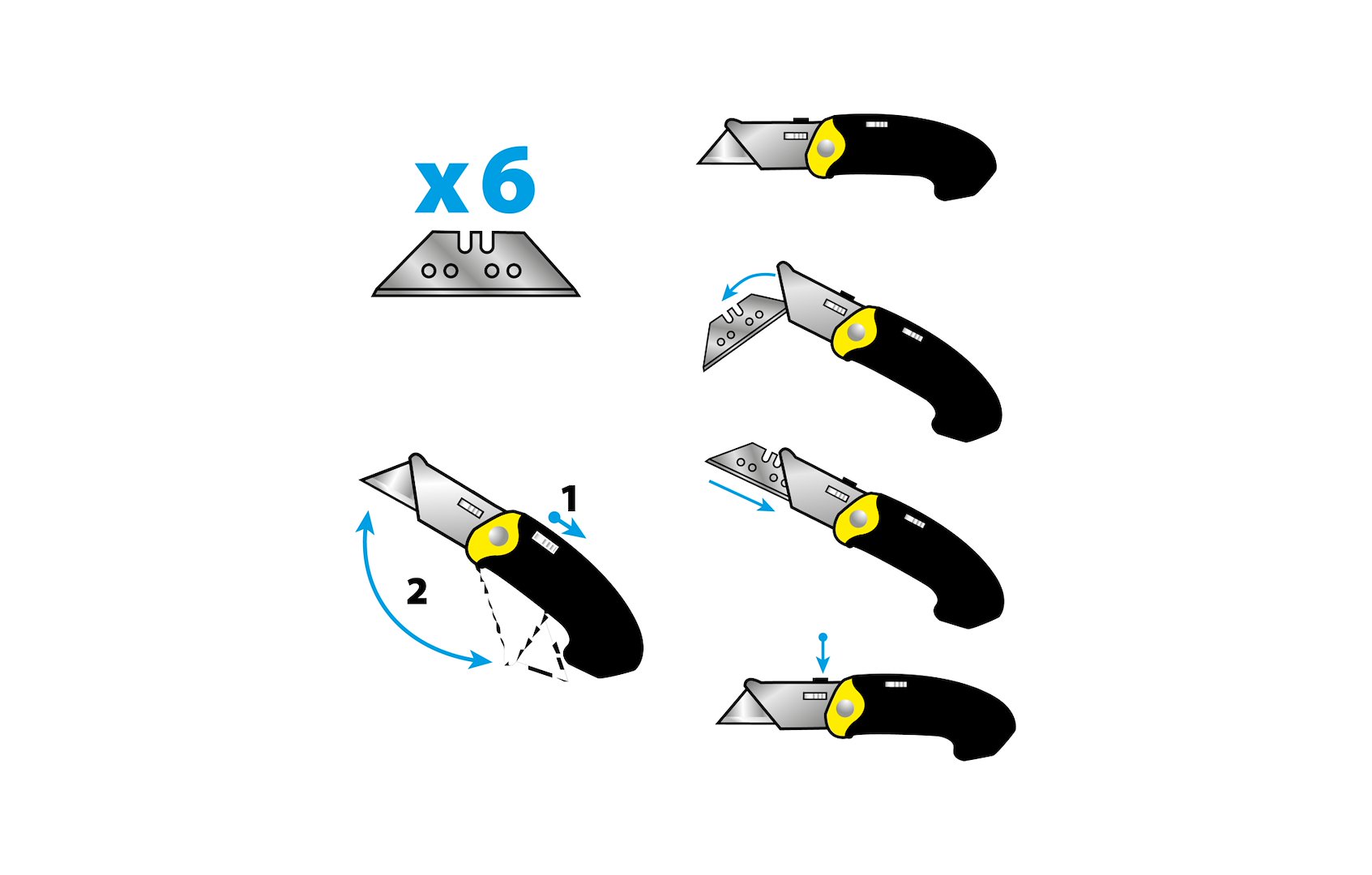 x 6

1

2