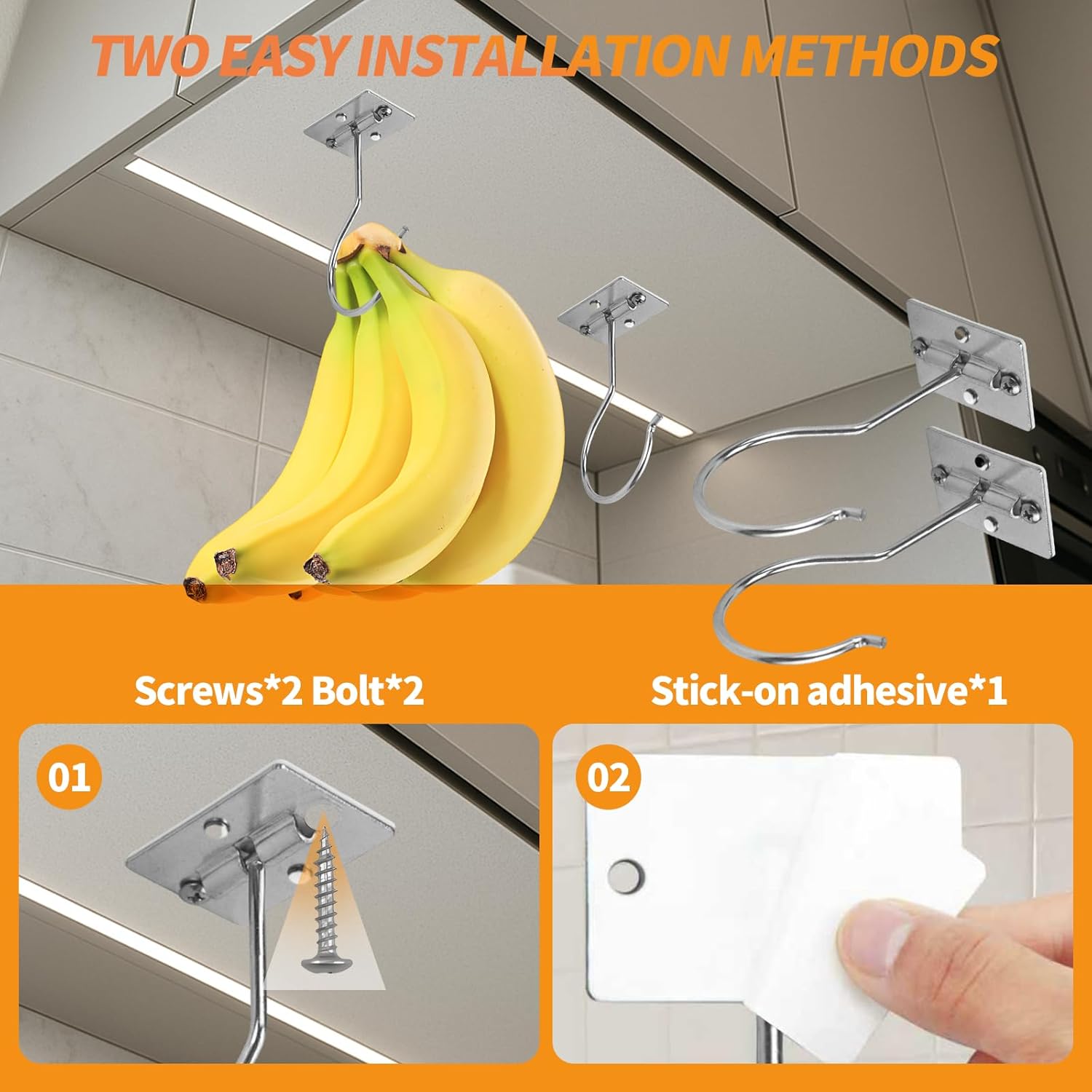 TWO EASY INSTALLATION METHODS

Screws*2 Bolt*2

Stick-on adhesive*1

01

02