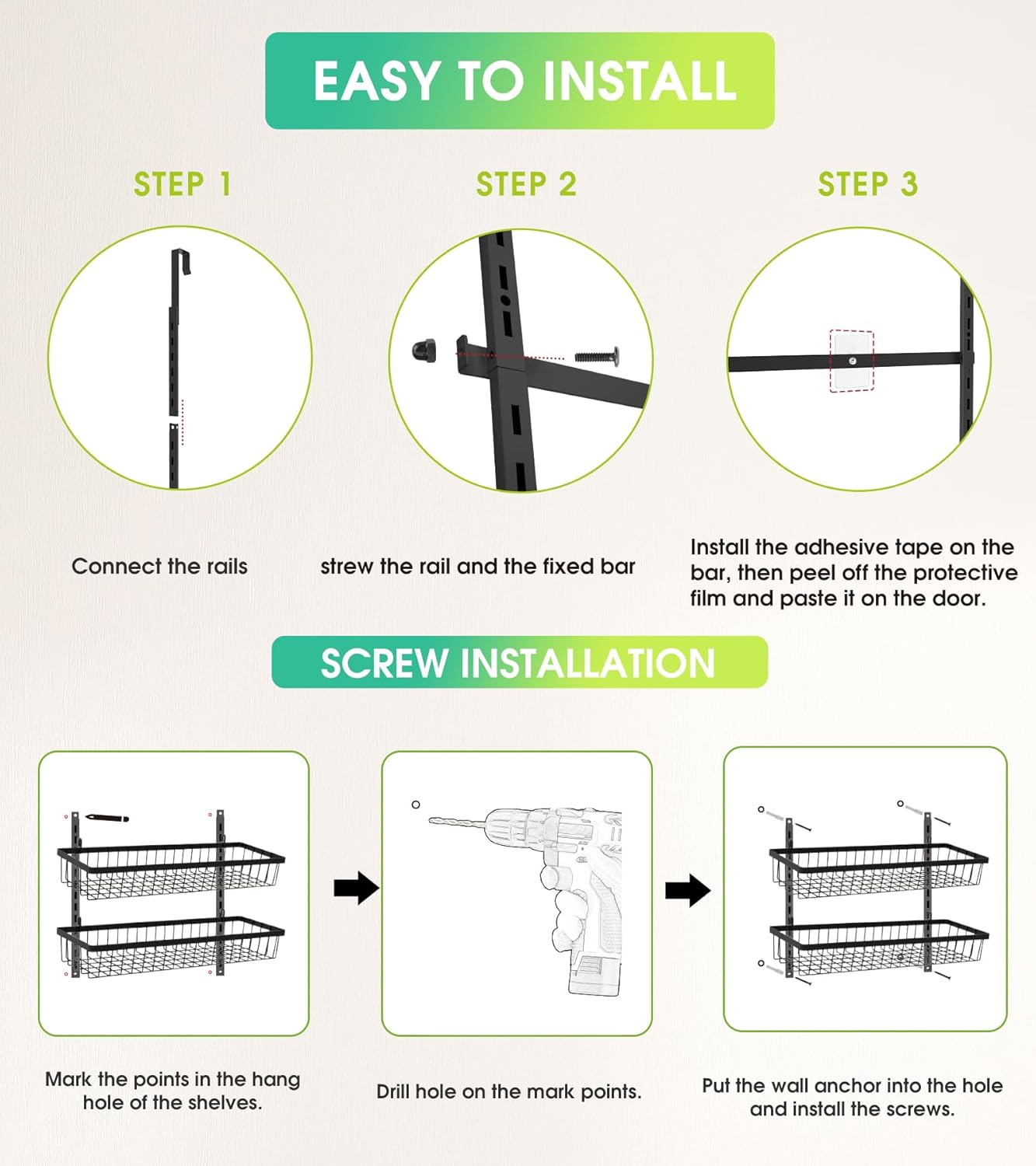 EASY TO INSTALL

STEP 1

STEP 2

STEP 3

Connect the rails

strew the rail and the fixed bar

Install the adhesive tape on the bar, then peel off the protective film and paste it on the door.

SCREW INSTALLATION

Mark the points in the hang hole of the shelves.

Drill hole on the mark points.

Put the wall anchor into the hole and install the screws.