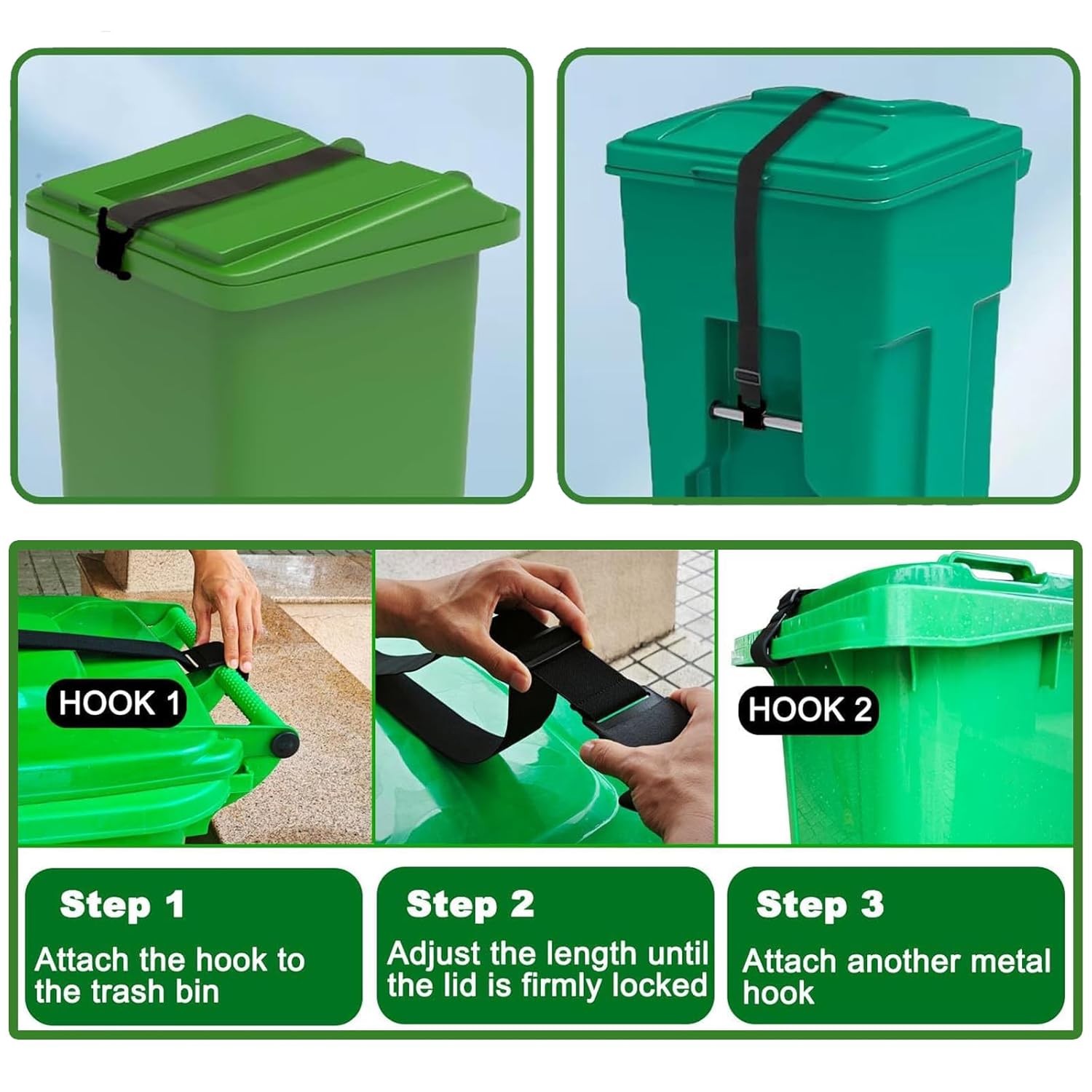 HOOK 1

HOOK 2

Step 1
Attach the hook to the trash bin

Step 2
Adjust the length until the lid is firmly locked

Step 3
Attach another metal hook