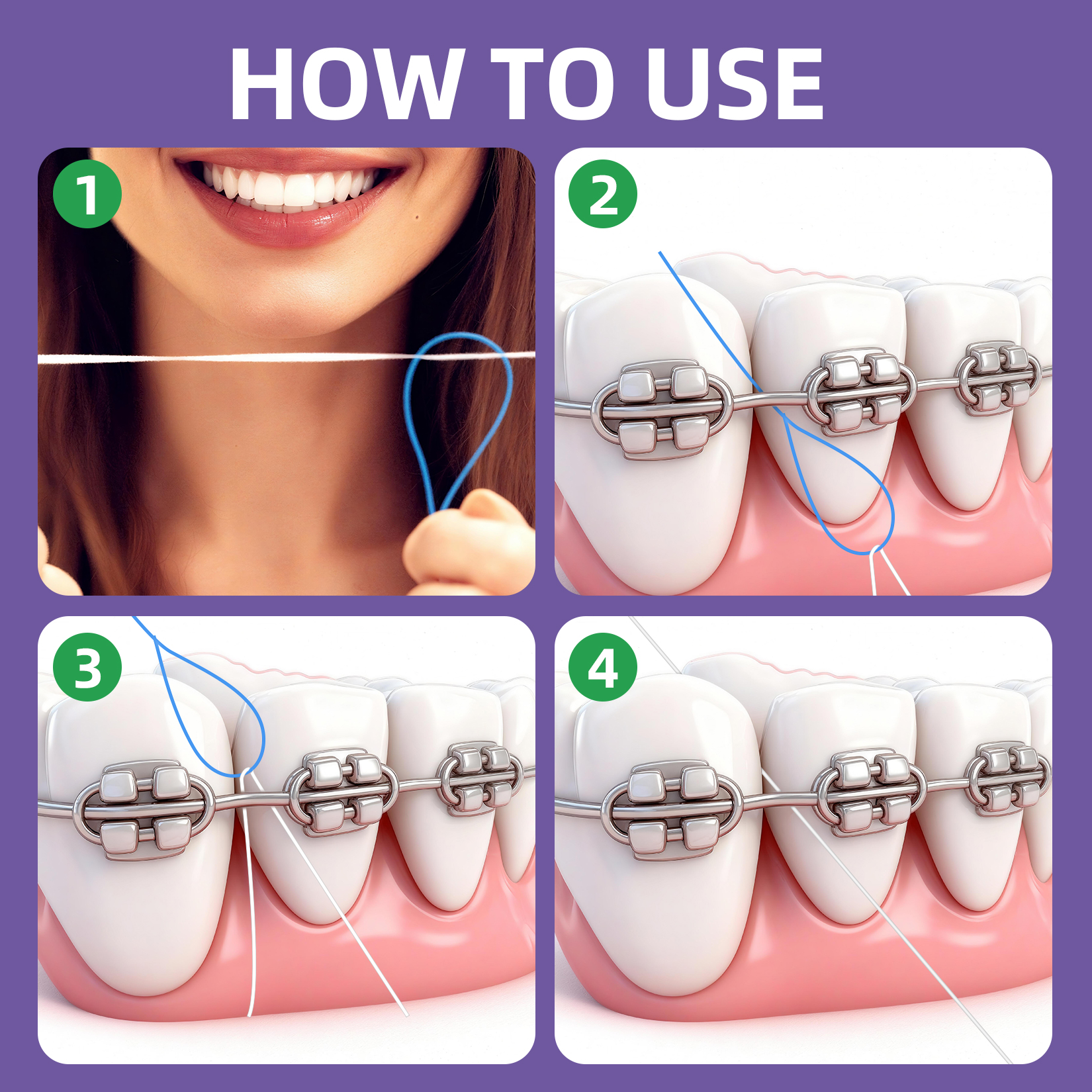 HOW TO USE

1

2

3

4