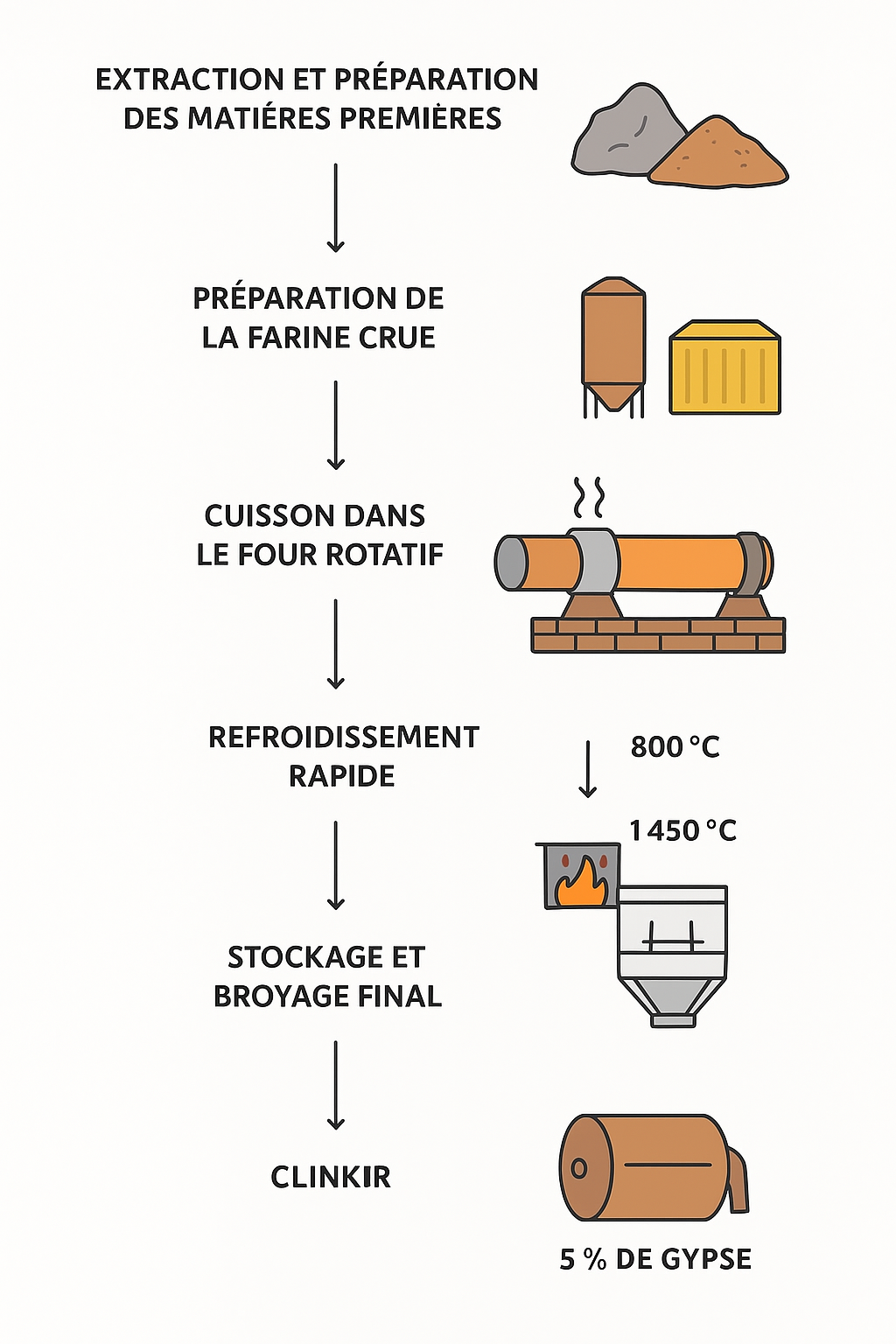 EXTRACTION ET PRÉPARATION DES MATIÉRES PREMIÈRES

PRÉPARATION DE LA FARINE CRUE

CUISSON DANS LE FOUR ROTATIF

REFROIDISSEMENT RAPIDE

800 °C

1 450 °C

STOCKAGE ET BROYAGE FINAL

CLINKIR

5 % DE GYPSE