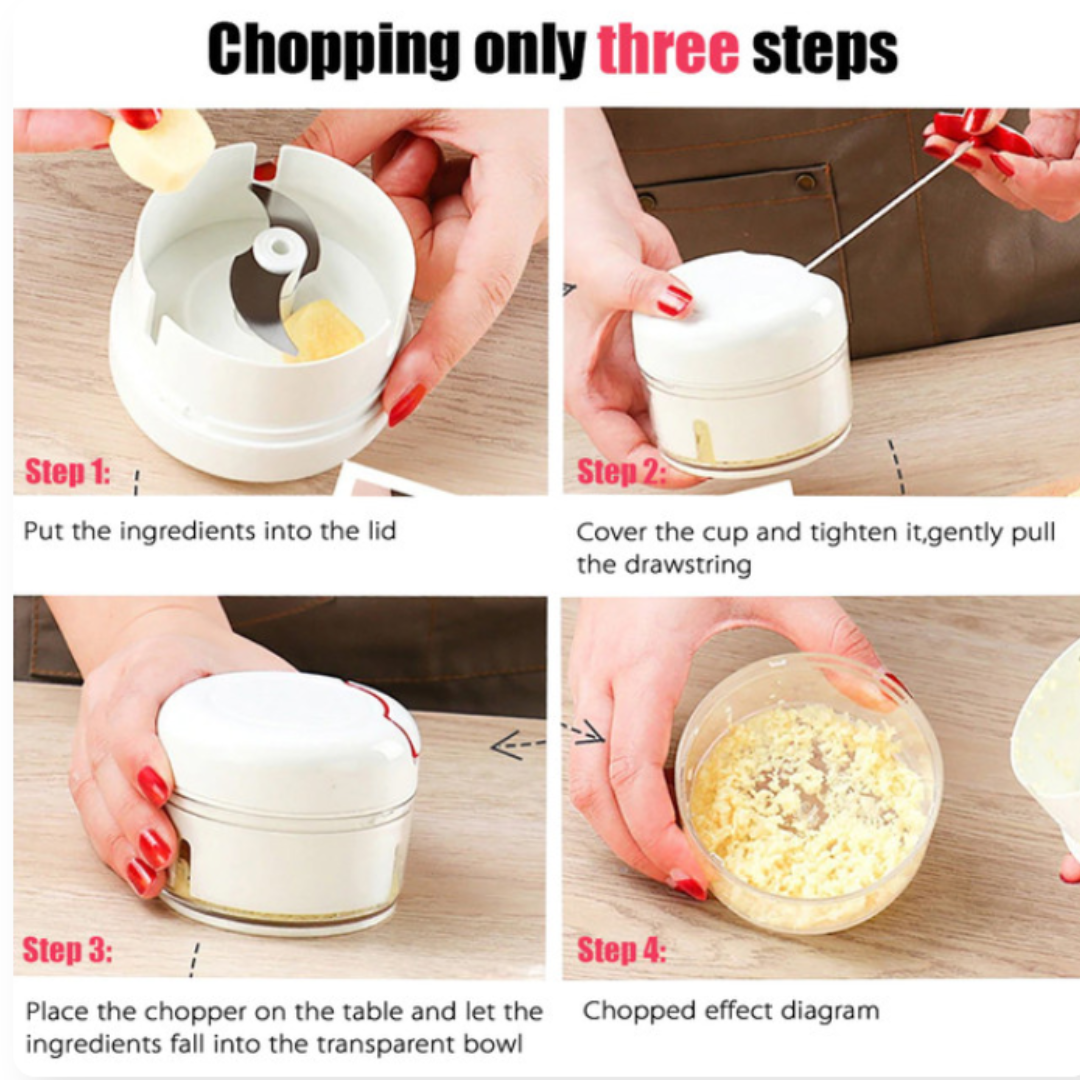 Chopping only three steps

Step 1:

Put the ingredients into the lid

Step 2:

Cover the cup and tighten it,gently pull the drawstring

Step 3:

Place the chopper on the table and let the ingredients fall into the transparent bowl

Step 4:

Chopped effect diagram