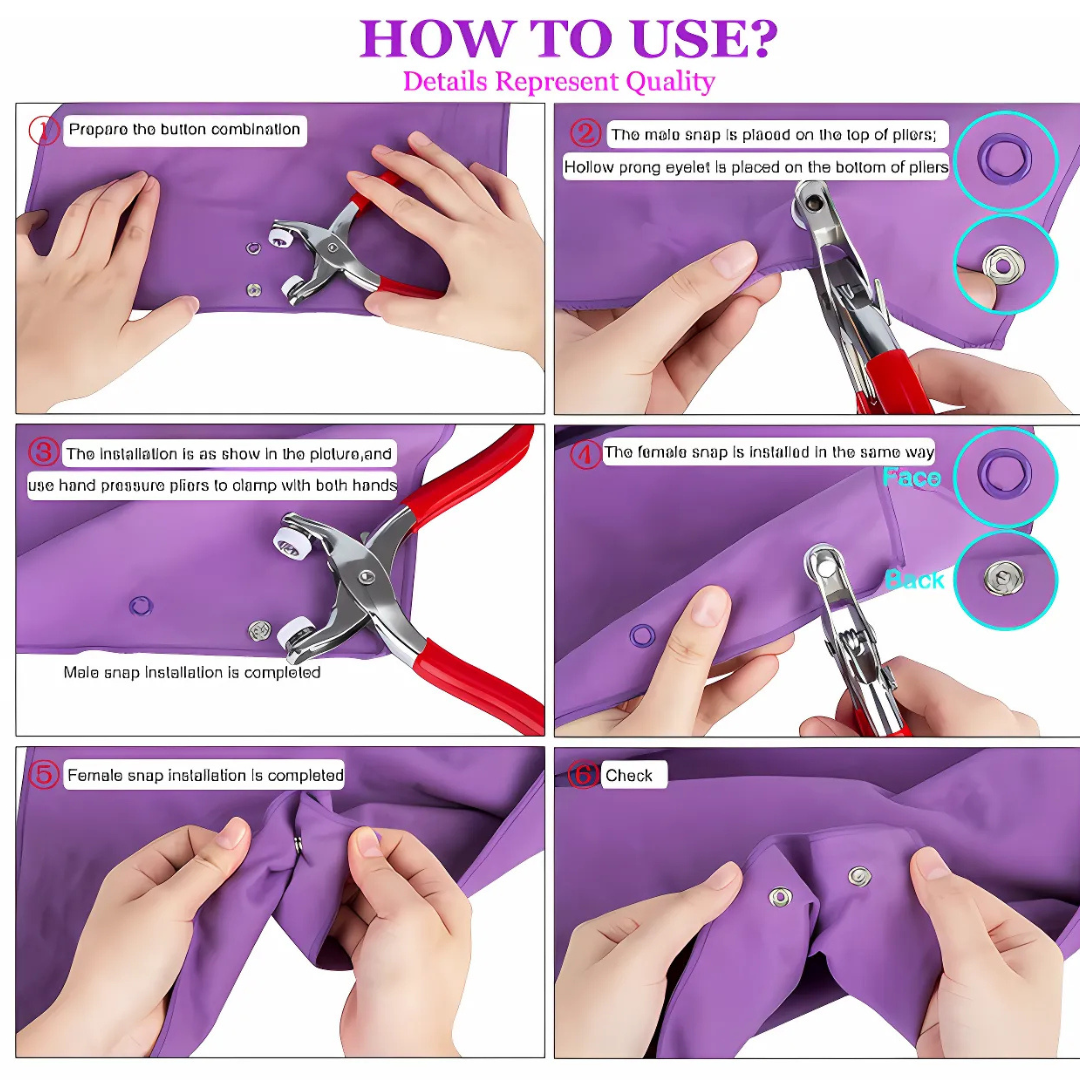 HOW TO USE?
Details Represent Quality

1 Prepare the button combination

2 The male snap is placed on the top of pliers;
Hollow prong eyelet is placed on the bottom of pliers

3 The installation is as show in the picture,and
use hand pressure pliers to clamp with both hands

Male snap installation is completed

4 The female snap is installed in the same way
Face
Back

5 Female snap installation is completed

6 Check