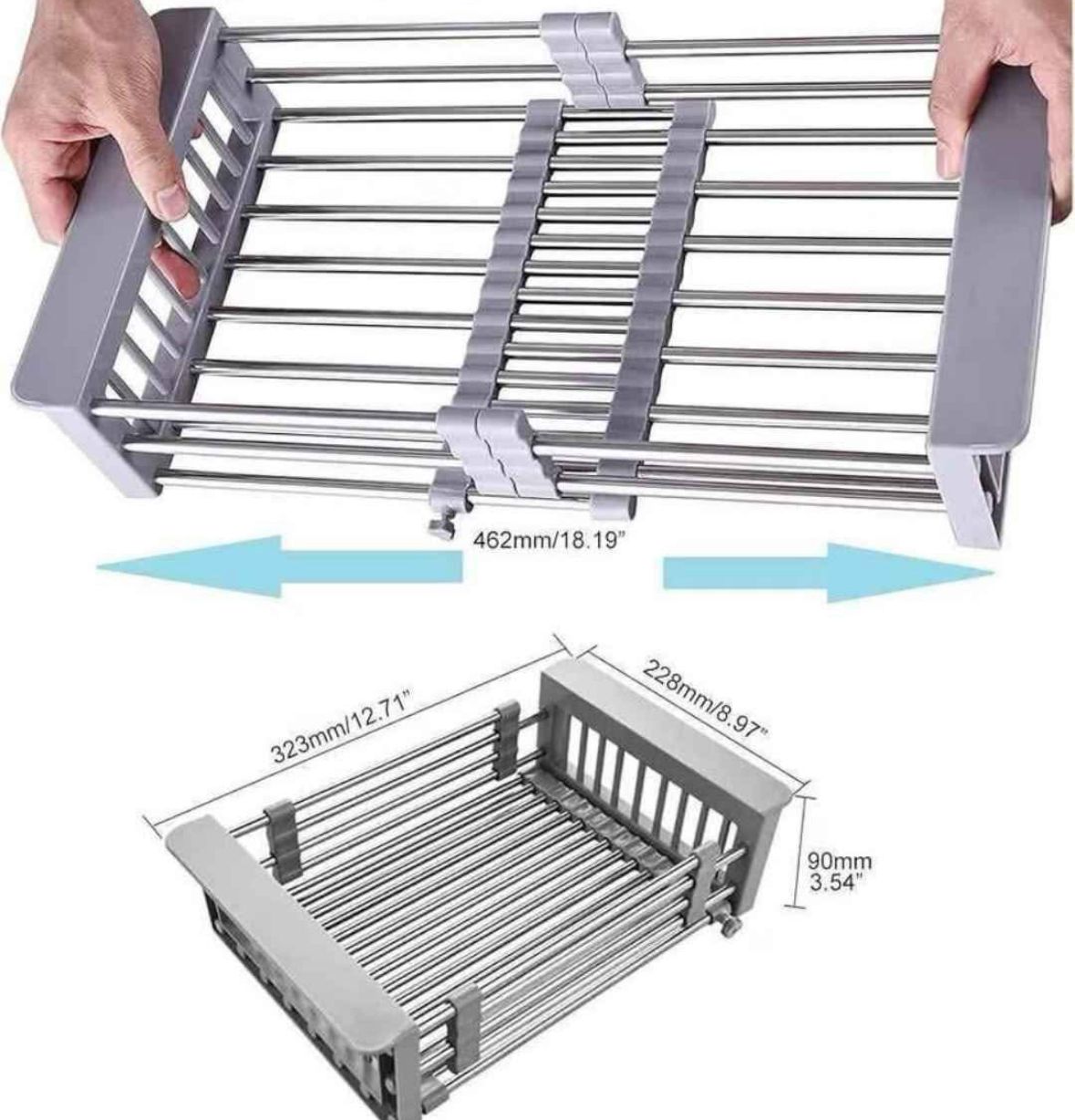 462mm/18.19"

323mm/12.71"

228mm/8.97"

90mm
3.54"