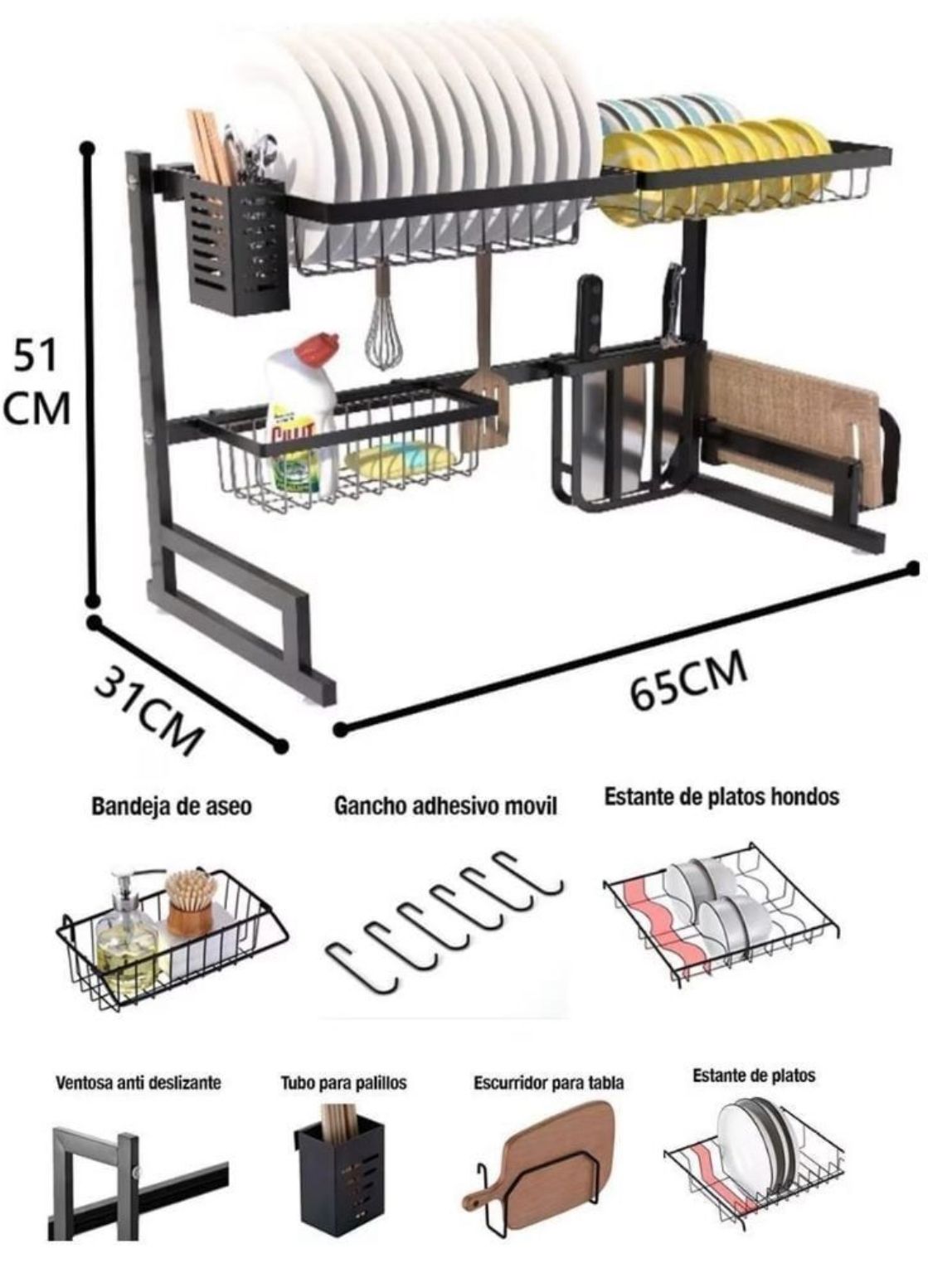 51 CM

31CM

65CM

Bandeja de aseo

Gancho adhesivo movil

Estante de platos hondos

Ventosa anti deslizante

Tubo para palillos

Escurridor para tabla

Estante de platos