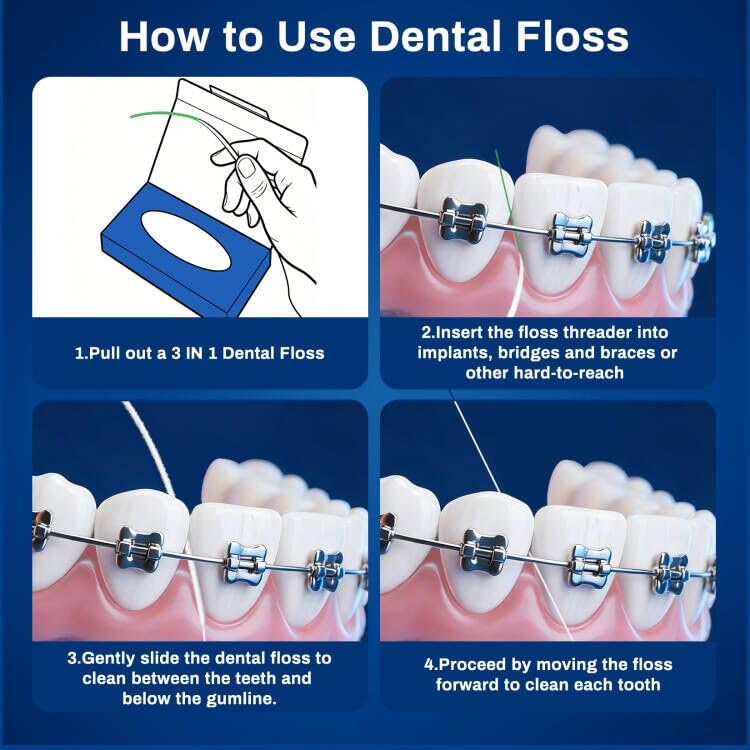 How to Use Dental Floss

1.Pull out a 3 IN 1 Dental Floss

2.Insert the floss threader into implants, bridges and braces or other hard-to-reach

3.Gently slide the dental floss to clean between the teeth and below the gumline.

4.Proceed by moving the floss forward to clean each tooth