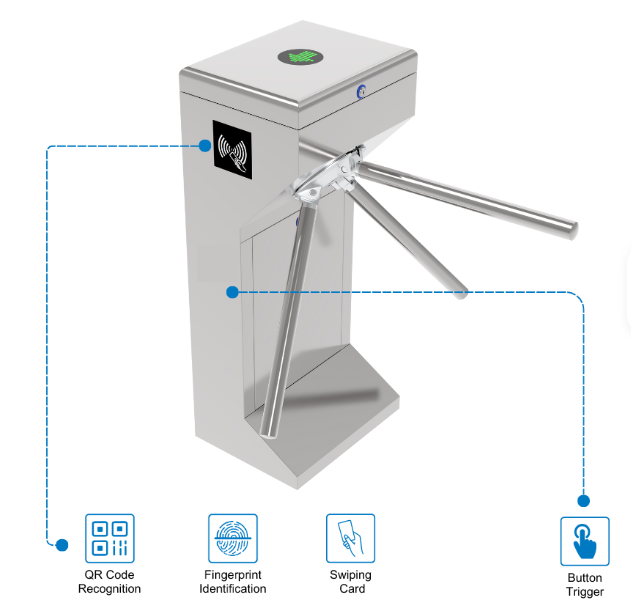 QR Code Recognition

Fingerprint Identification

Swiping Card

Button Trigger