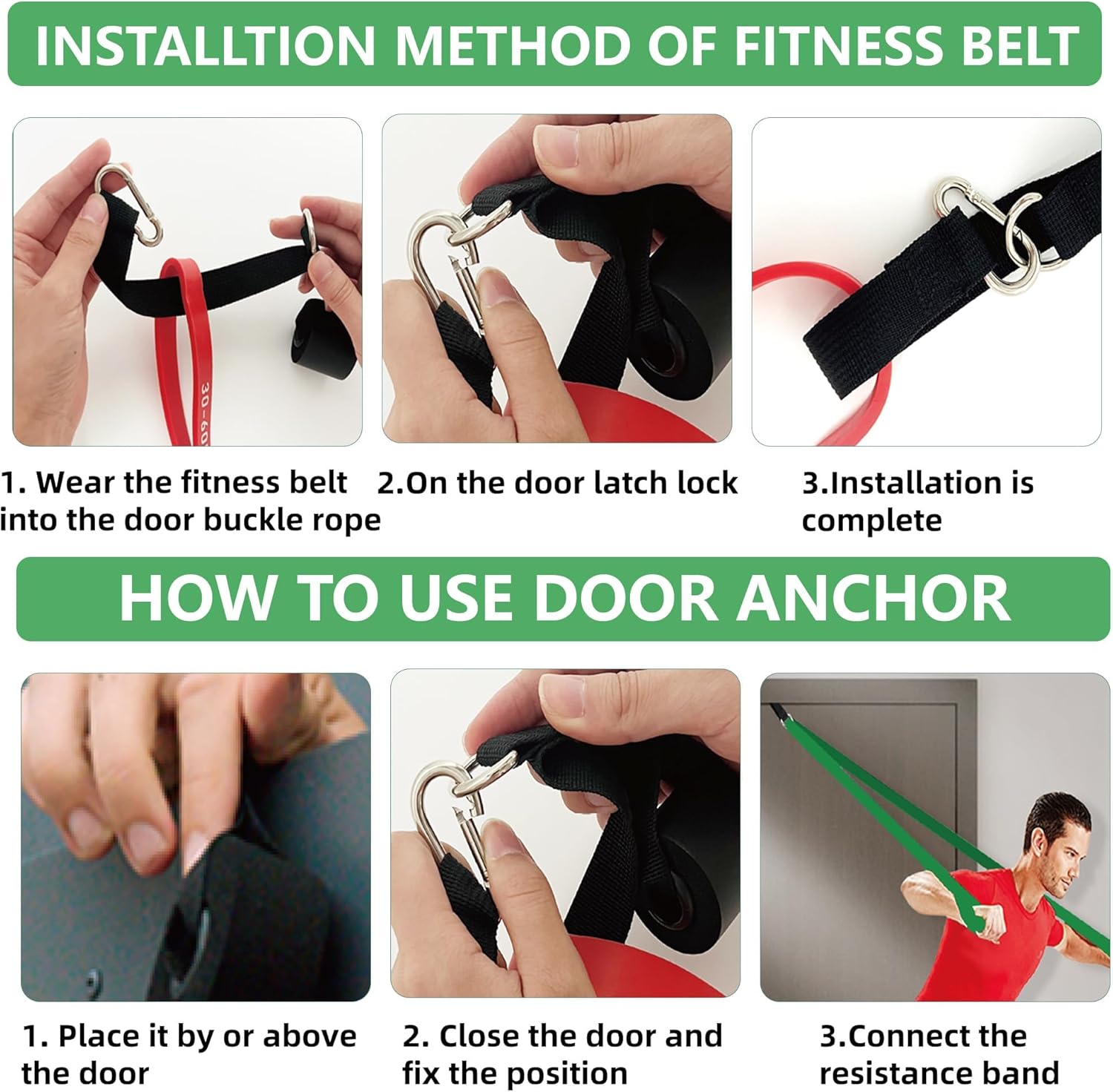 INSTALLTION METHOD OF FITNESS BELT

30-60

1. Wear the fitness belt into the door buckle rope

2.On the door latch lock

3.Installation is complete

HOW TO USE DOOR ANCHOR

1. Place it by or above the door

2. Close the door and fix the position

3.Connect the resistance band