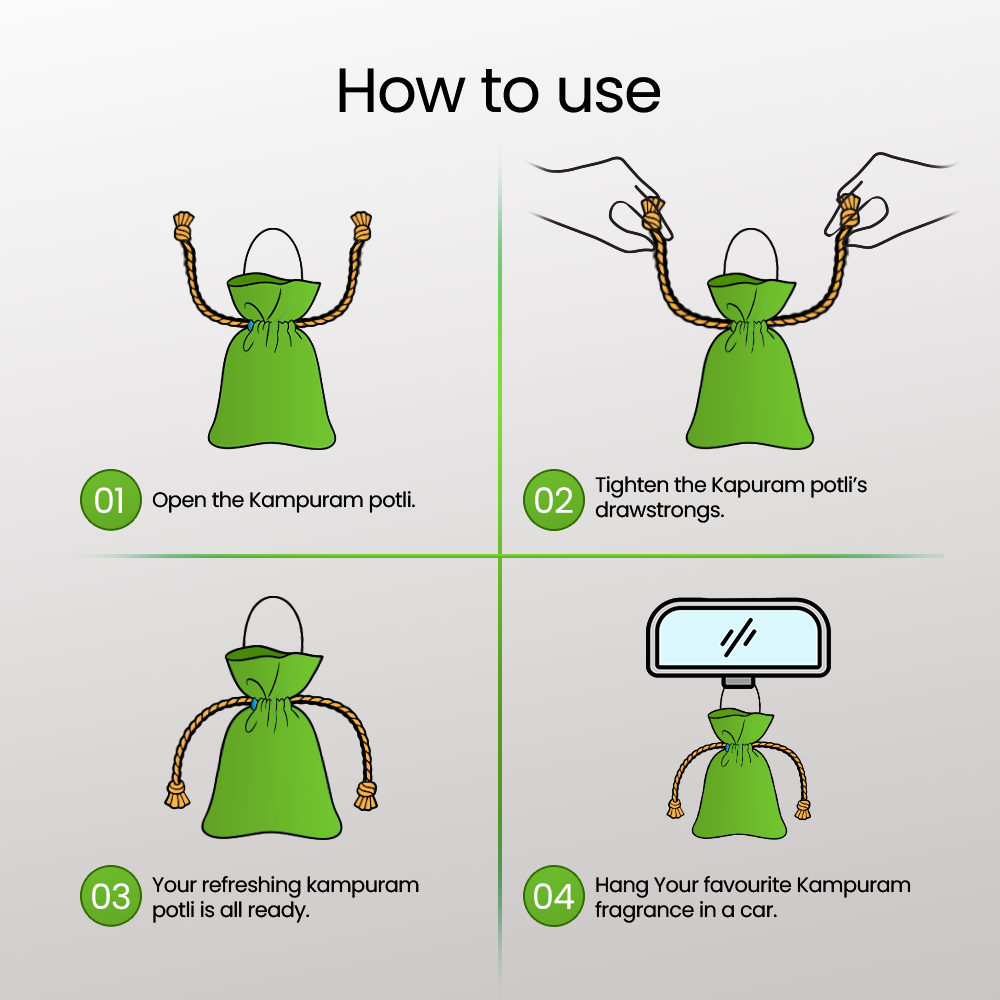 How to use

01 Open the Kampuram potli.

02 Tighten the Kapuram potli's drawstrongs.

03 Your refreshing kampuram potli is all ready.

04 Hang Your favourite Kampuram fragrance in a car.