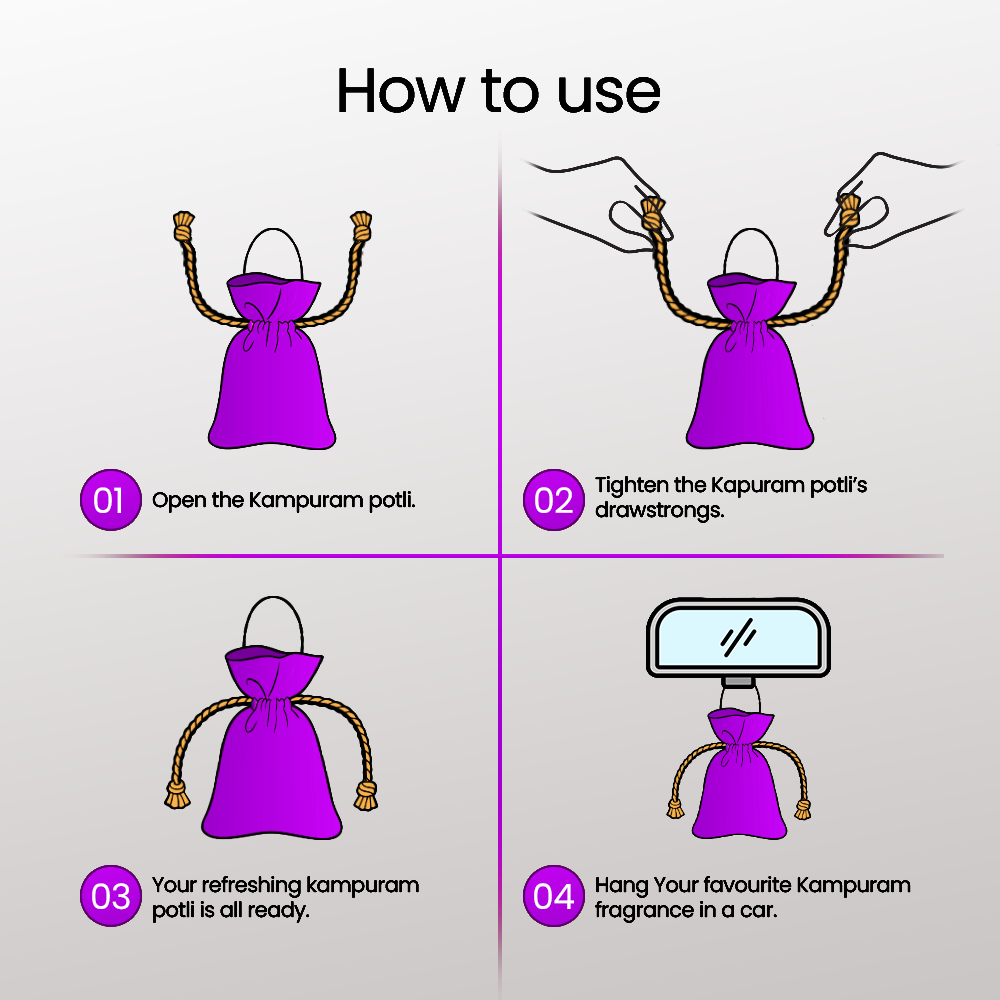 How to use

01 Open the Kampuram potli.

02 Tighten the Kapuram potli's drawstrongs.

03 Your refreshing kampuram potli is all ready.

04 Hang Your favourite Kampuram fragrance in a car.