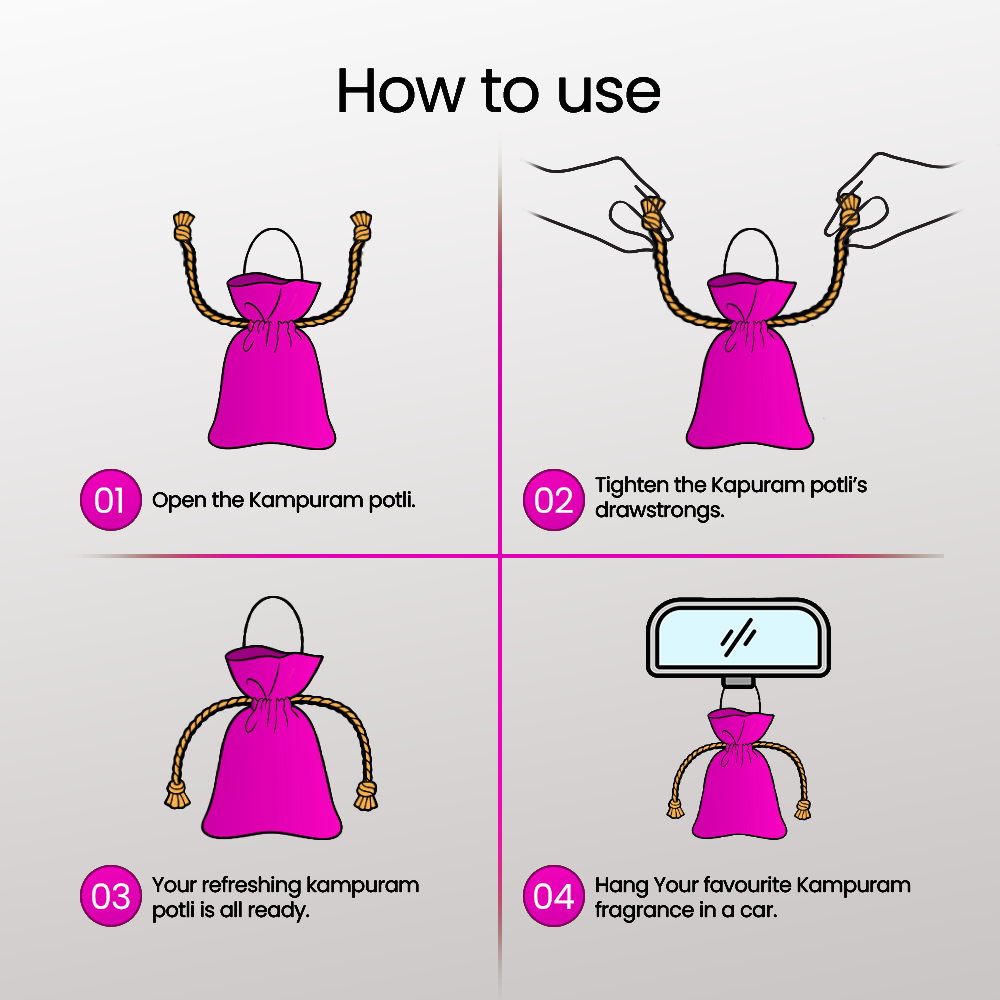 How to use

01 Open the Kampuram potli.

02 Tighten the Kapuram potli's drawstrongs.

03 Your refreshing kampuram potli is all ready.

04 Hang Your favourite Kampuram fragrance in a car.