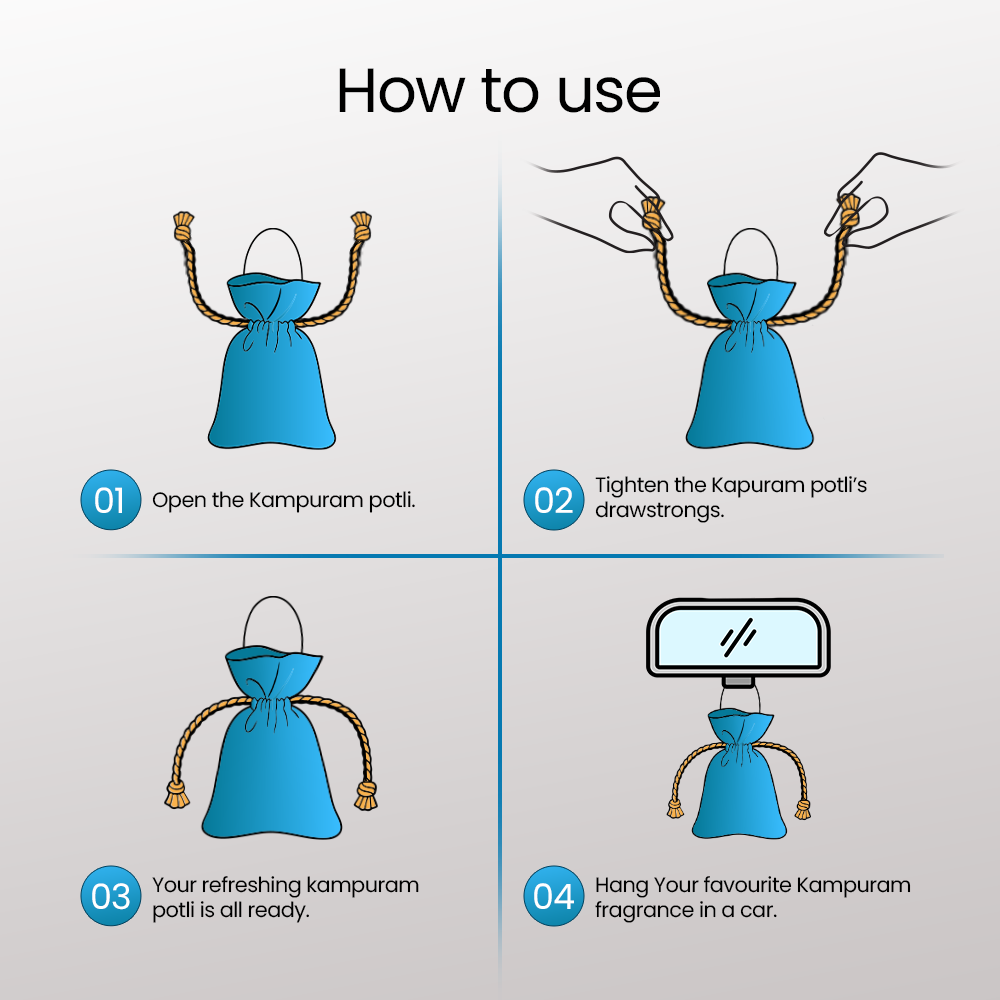 How to use

01 Open the Kampuram potli.

02 Tighten the Kapuram potli's drawstrongs.

03 Your refreshing kampuram potli is all ready.

04 Hang Your favourite Kampuram fragrance in a car.