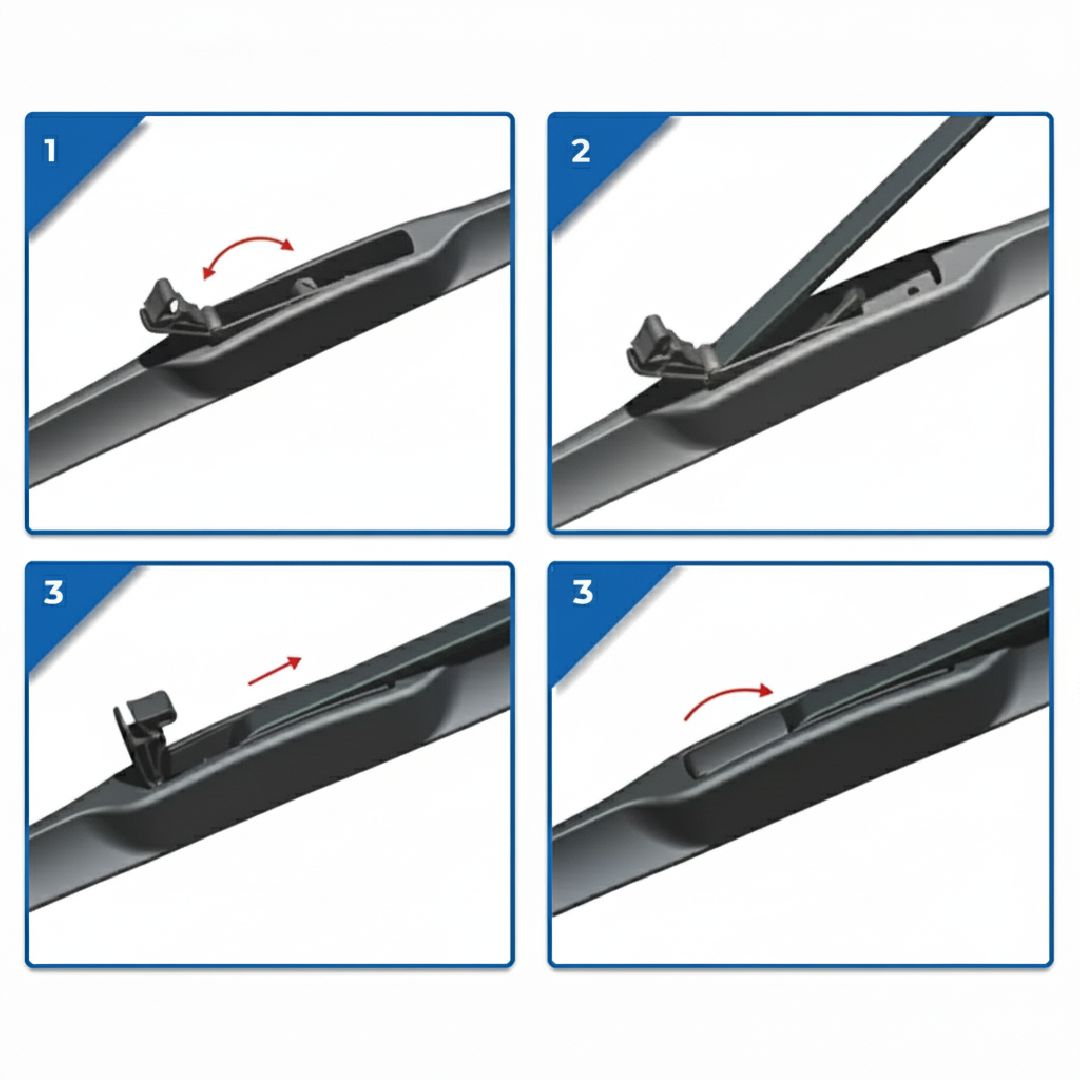 1

2

3

3