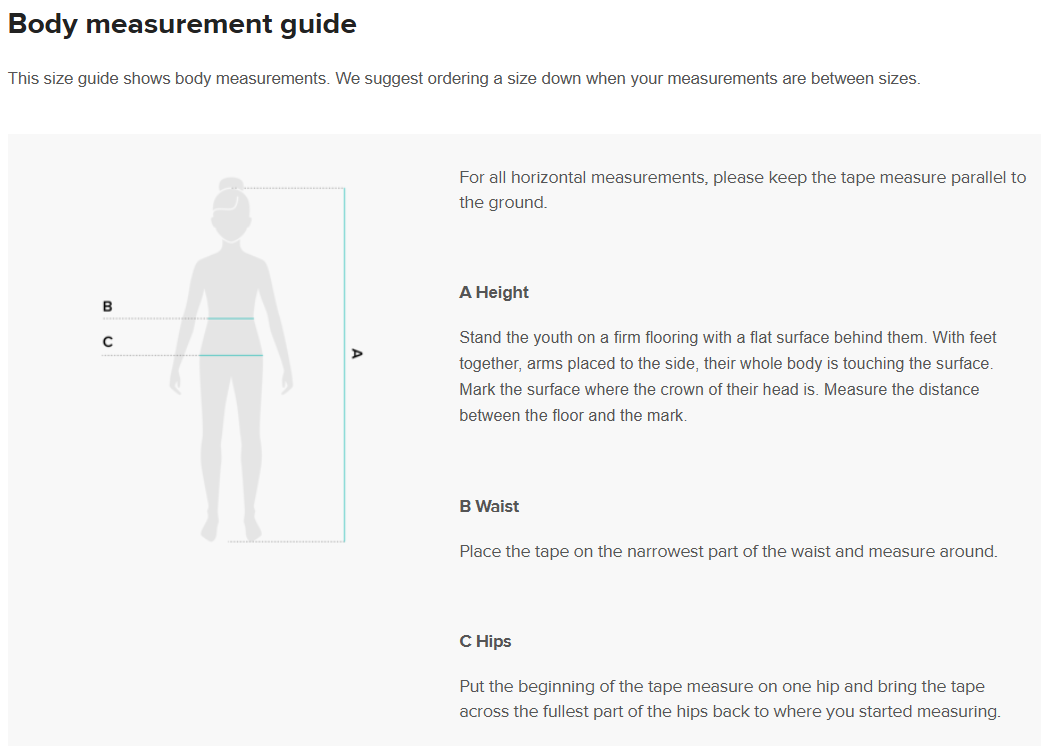 Body measurement guide

This size guide shows body measurements. We suggest ordering a size down when your measurements are between sizes.

B
C
A

For all horizontal measurements, please keep the tape measure parallel to the ground.

A Height

Stand the youth on a firm flooring with a flat surface behind them. With feet together, arms placed to the side, their whole body is touching the surface. Mark the surface where the crown of their head is. Measure the distance between the floor and the mark.

B Waist

Place the tape on the narrowest part of the waist and measure around.

C Hips

Put the beginning of the tape measure on one hip and bring the tape across the fullest part of the hips back to where you started measuring.