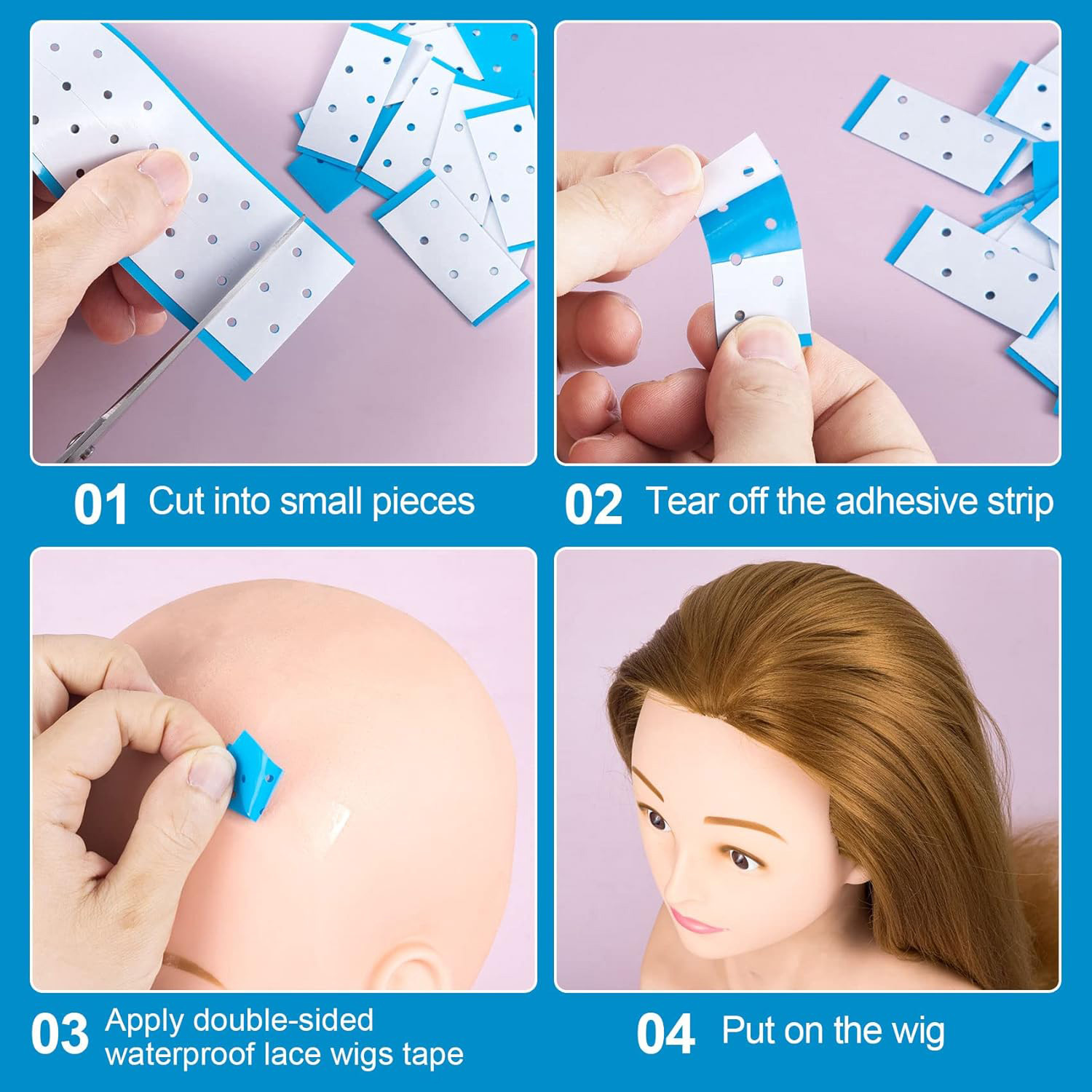 01 Cut into small pieces

02 Tear off the adhesive strip

03 Apply double-sided waterproof lace wigs tape

04 Put on the wig