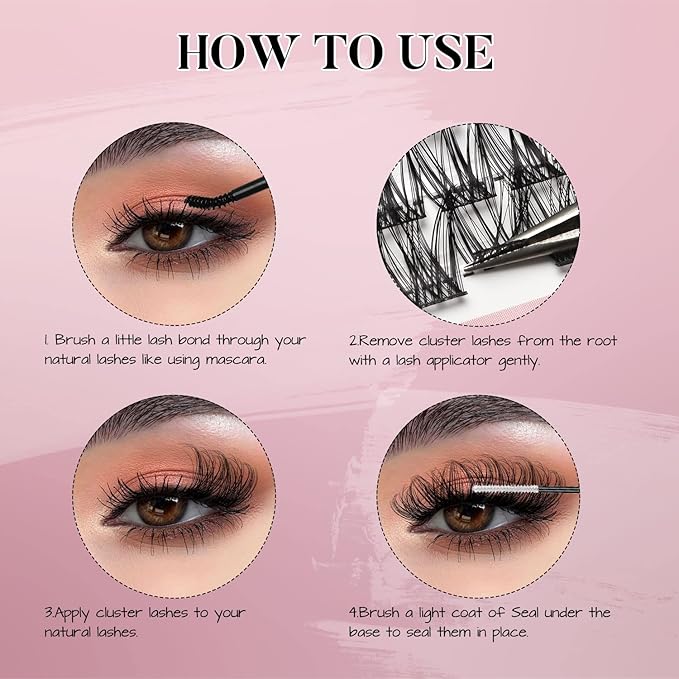 HOW TO USE

1. Brush a little lash bond through your natural lashes like using mascara.

2.Remove cluster lashes from the root with a lash applicator gently.

3.Apply cluster lashes to your natural lashes.

4.Brush a light coat of Seal under the base to seal them in place.