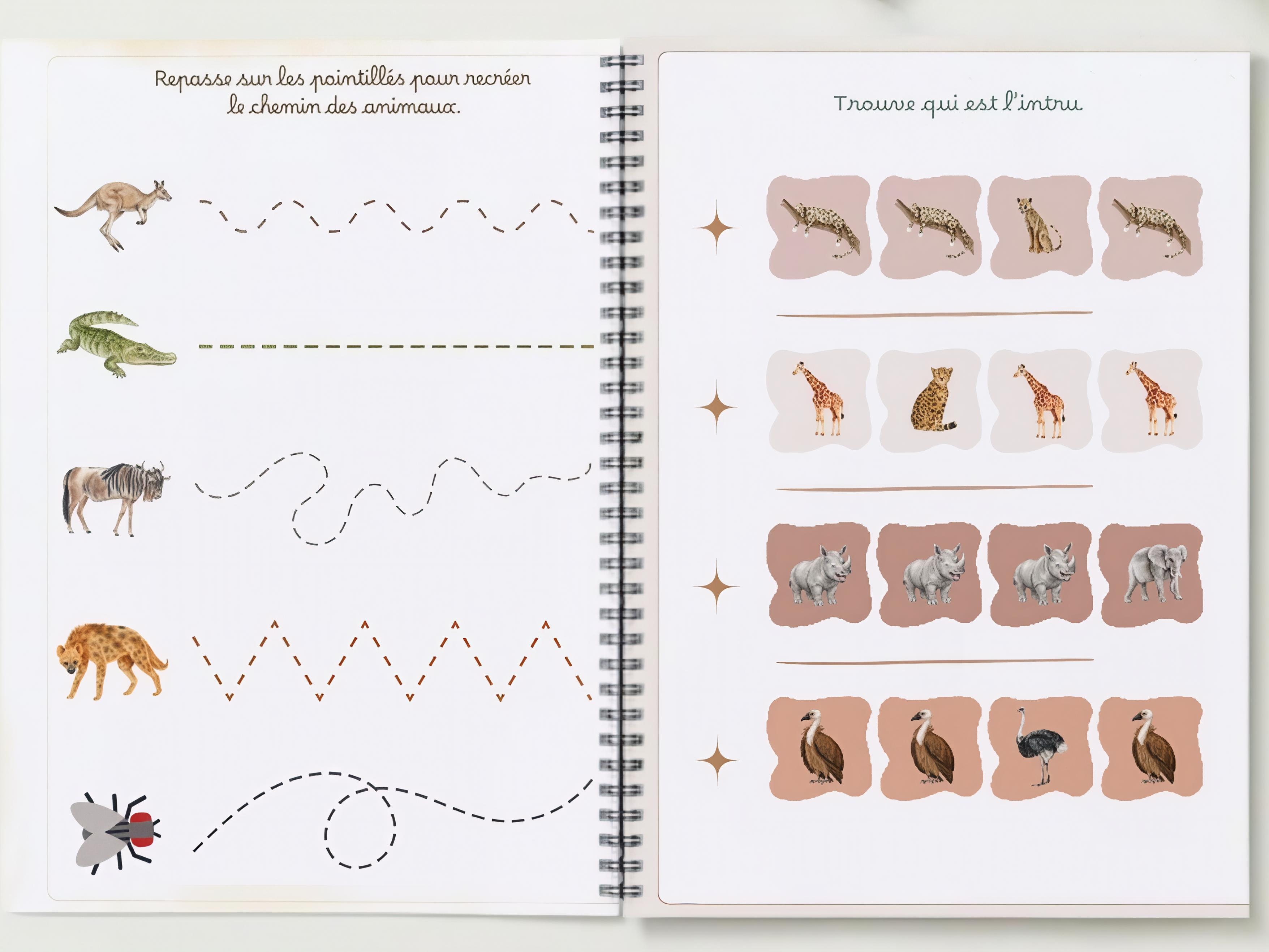 Repasse sur les pointillés pour recréer le chemin des animaux.

Trouve qui est l'intru