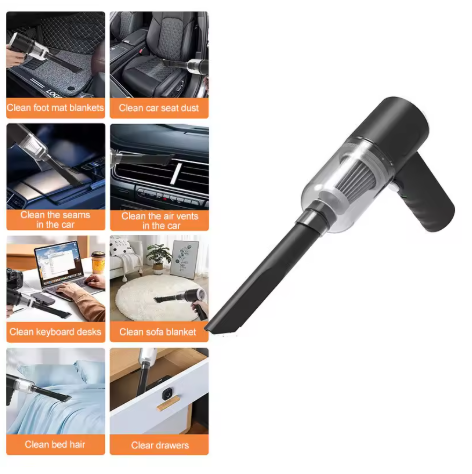 Clean foot mat blankets

Clean car seat dust

Clean the seams in the car

Clean the air vents in the car

Clean keyboard desks

Clean sofa blanket

Clean bed hair

Clear drawers