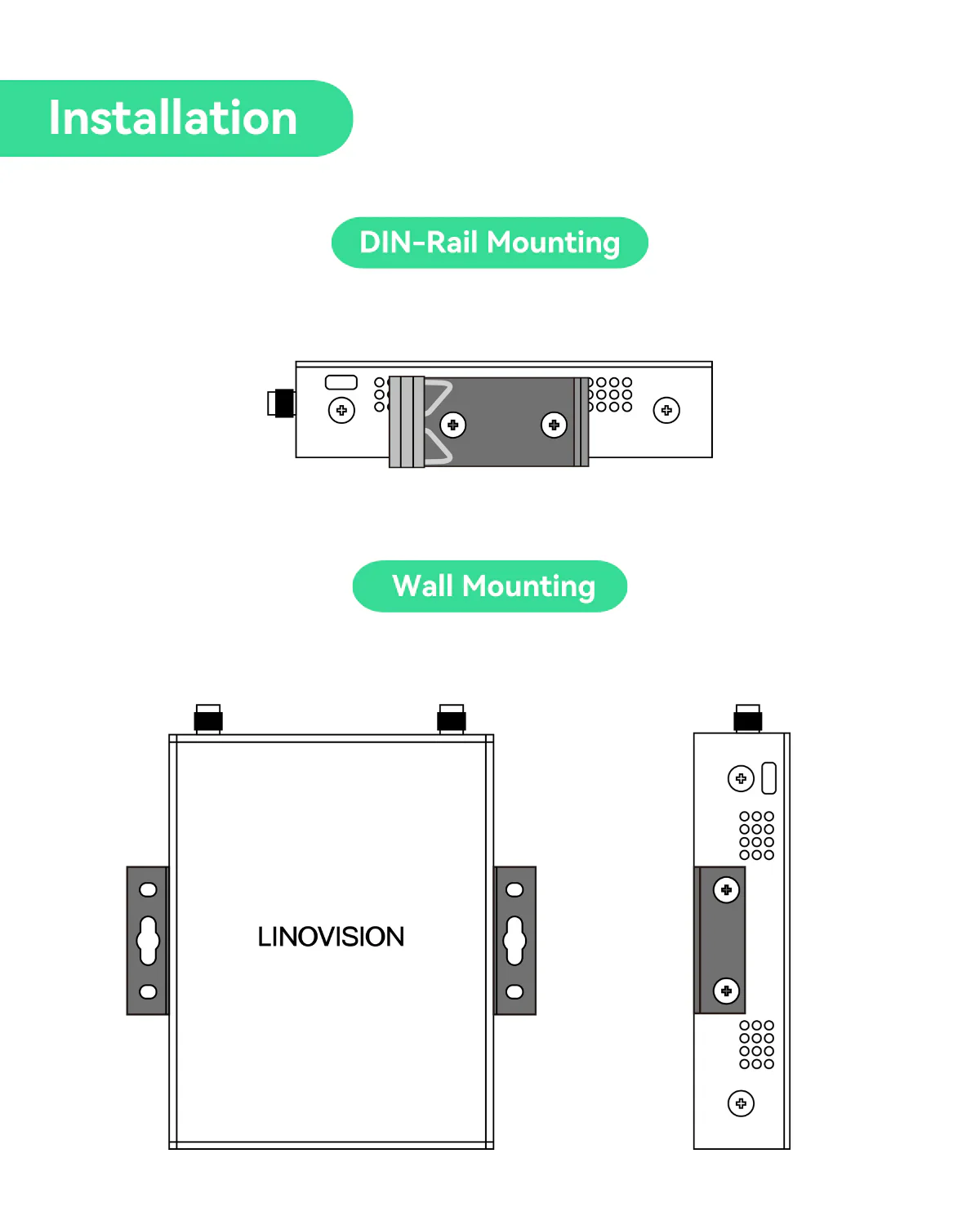 Installation

DIN-Rail Mounting

Wall Mounting

LINOVISION