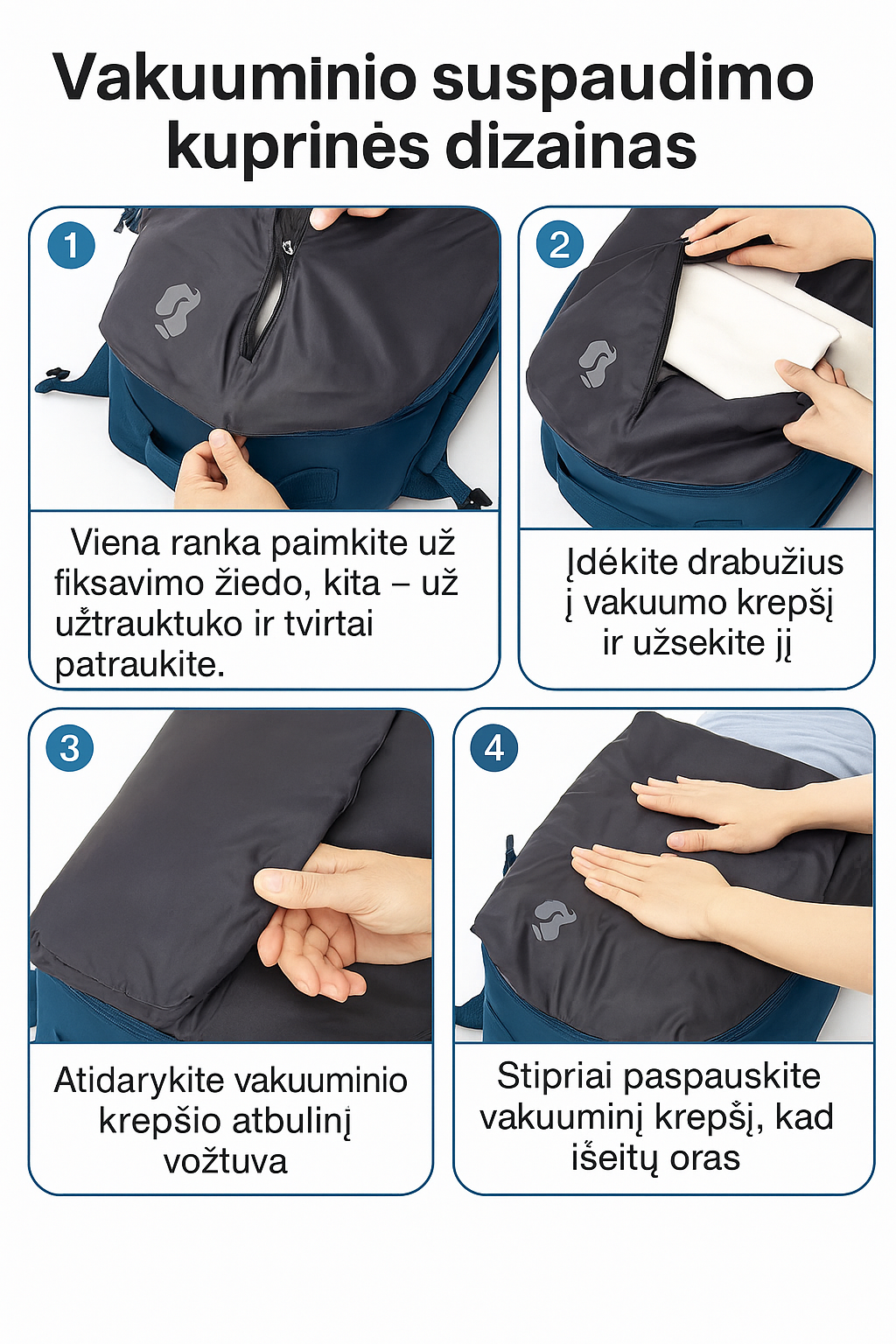 Vakuuminio suspaudimo kuprinės dizainas

1

Viena ranka paimkite už fiksavimo žiedo, kita – už užtrauktuko ir tvirtai patraukite.

2

Įdėkite drabužius į vakuumo krepšį ir užsekite jį

3

Atidarykite vakuuminio krepšio atbulinį vožtuva

4

Stipriai paspauskite vakuuminį krepšį, kad išeitų oras