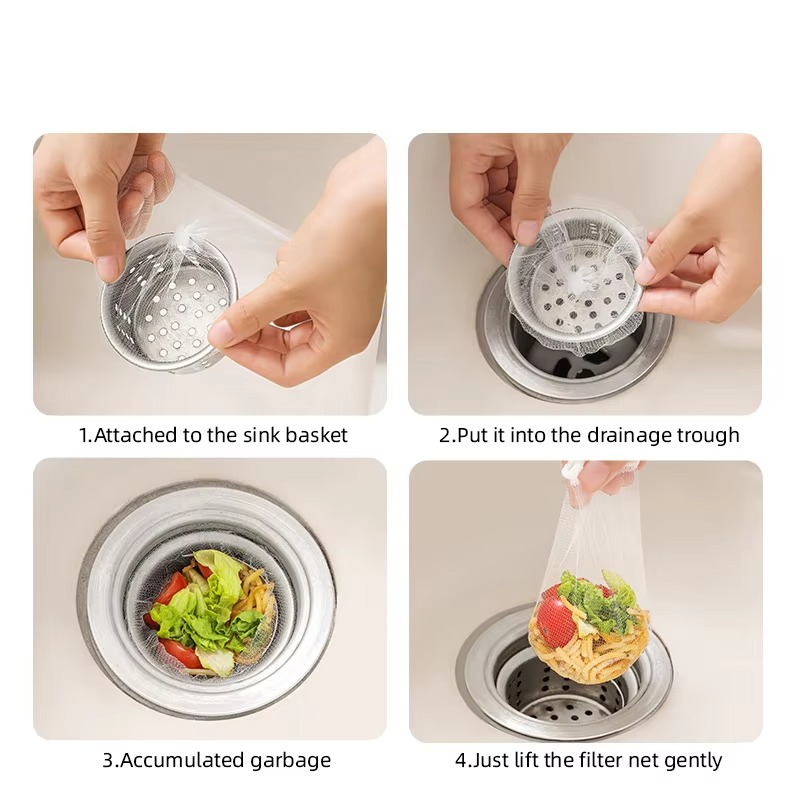 1.Attached to the sink basket

2.Put it into the drainage trough

3.Accumulated garbage

4.Just lift the filter net gently