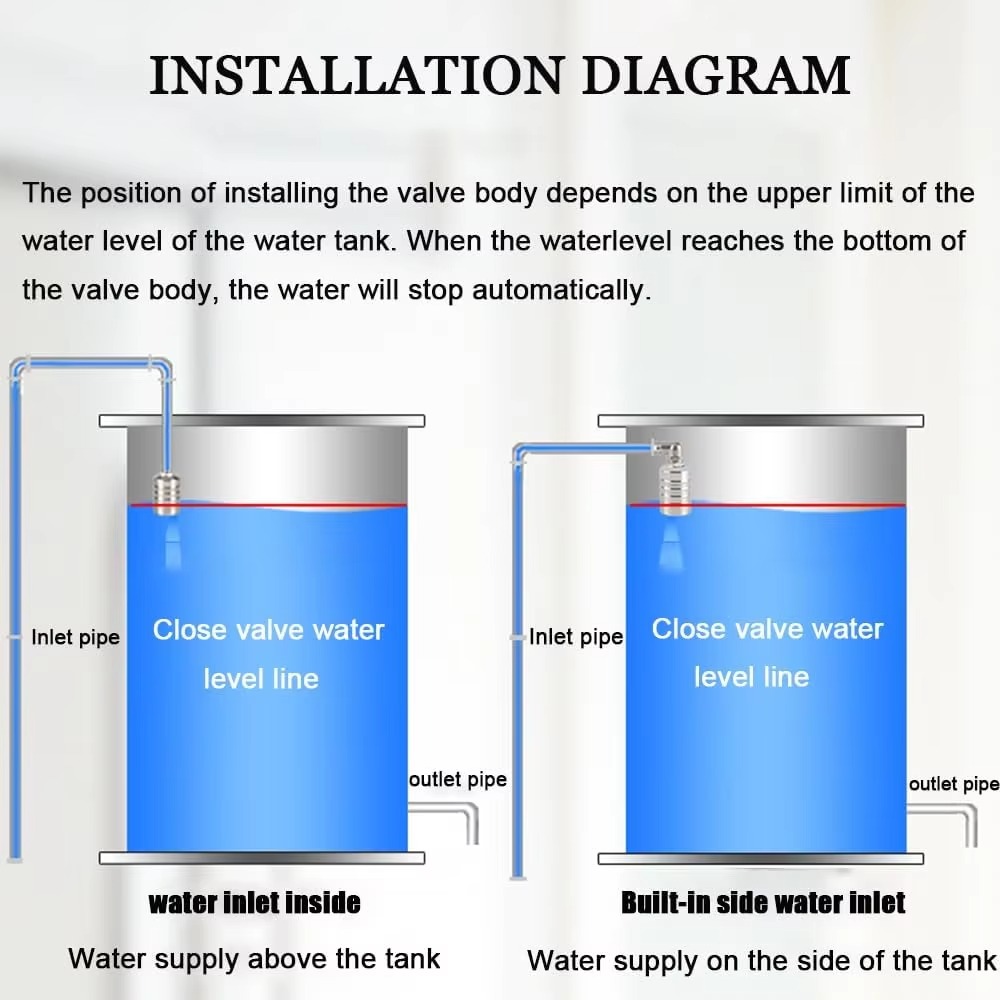 INSTALLATION DIAGRAM

The position of installing the valve body depends on the upper limit of the water level of the water tank. When the waterlevel reaches the bottom of the valve body, the water will stop automatically.

Inlet pipe

Close valve water level line

outlet pipe

water inlet inside

Water supply above the tank

Inlet pipe

Close valve water level line

outlet pipe

Built-in side water inlet

Water supply on the side of the tank