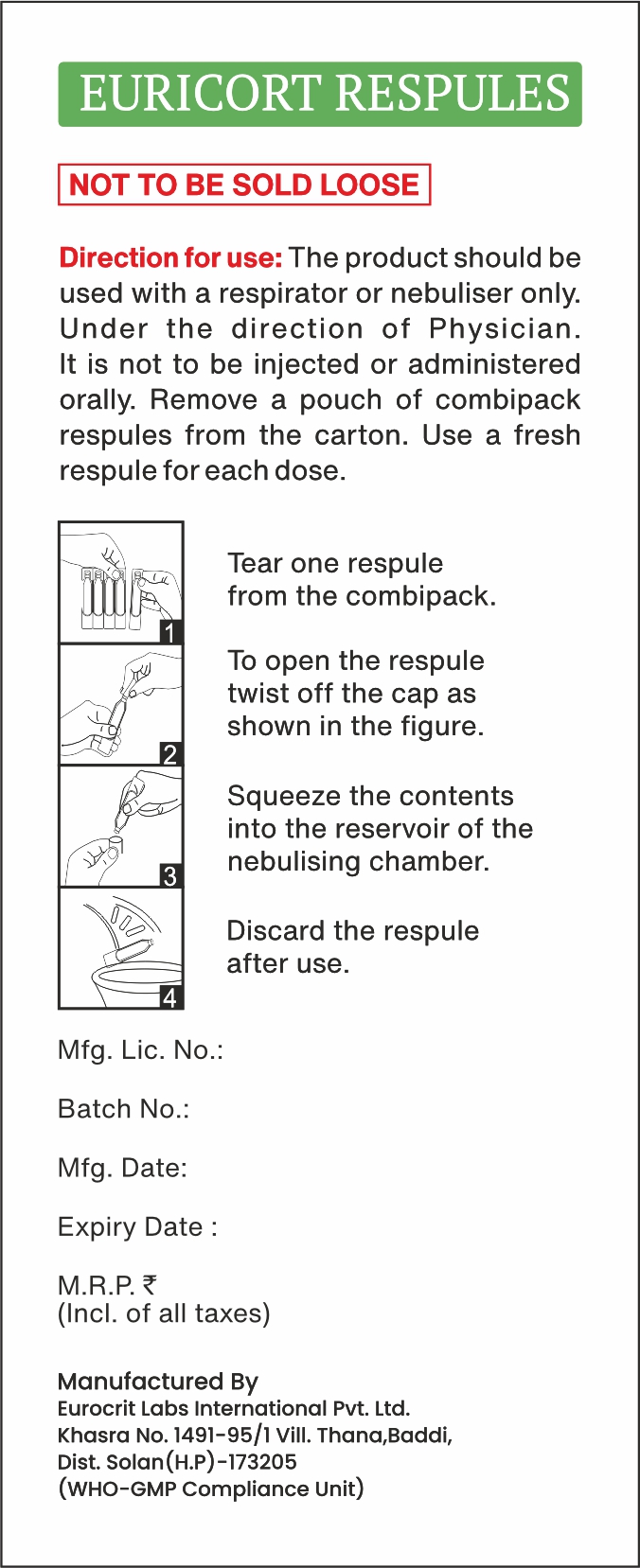 EURICORT RESPULES

NOT TO BE SOLD LOOSE

Direction for use: The product should be used with a respirator or nebuliser only. Under the direction of Physician. It is not to be injected or administered orally. Remove a pouch of combipack respules from the carton. Use a fresh respule for each dose.

1

Tear one respule from the combipack.

2

To open the respule twist off the cap as shown in the figure.

3

Squeeze the contents into the reservoir of the nebulising chamber.

4

Discard the respule after use.

Mfg. Lic. No.:

Batch No.:

Mfg. Date:

Expiry Date :

M.R.P. ₹
(Incl. of all taxes)

Manufactured By
Eurocrit Labs International Pvt. Ltd.
Khasra No. 1491-95/1 Vill. Thana,Baddi,
Dist. Solan(H.P)-173205
(WHO-GMP Compliance Unit)