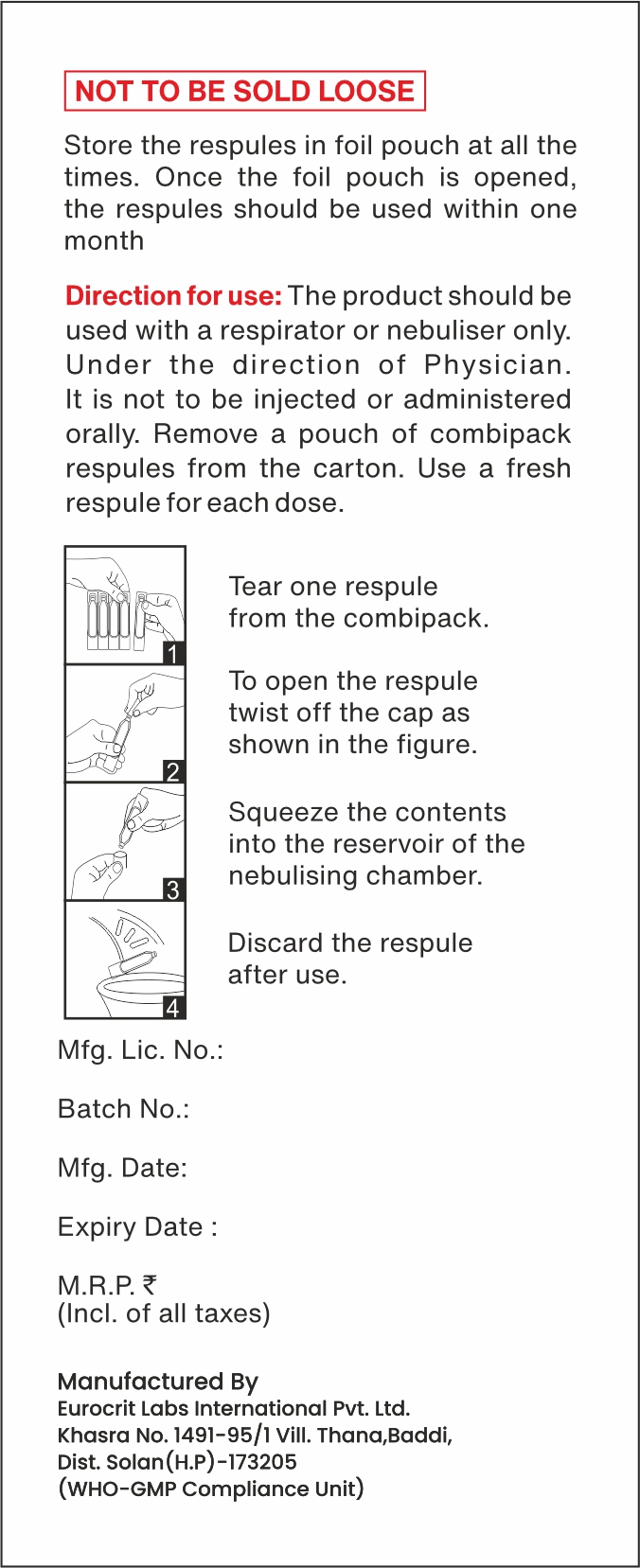 NOT TO BE SOLD LOOSE

Store the respules in foil pouch at all the times. Once the foil pouch is opened, the respules should be used within one month

Direction for use: The product should be used with a respirator or nebuliser only. Under the direction of Physician. It is not to be injected or administered orally. Remove a pouch of combipack respules from the carton. Use a fresh respule for each dose.

1

Tear one respule from the combipack.

2

To open the respule twist off the cap as shown in the figure.

3

Squeeze the contents into the reservoir of the nebulising chamber.

4

Discard the respule after use.

Mfg. Lic. No.:

Batch No.:

Mfg. Date:

Expiry Date :

M.R.P. ₹
(Incl. of all taxes)

Manufactured By
Eurocrit Labs International Pvt. Ltd.
Khasra No. 1491-95/1 Vill. Thana,Baddi,
Dist. Solan(H.P)-173205
(WHO-GMP Compliance Unit)