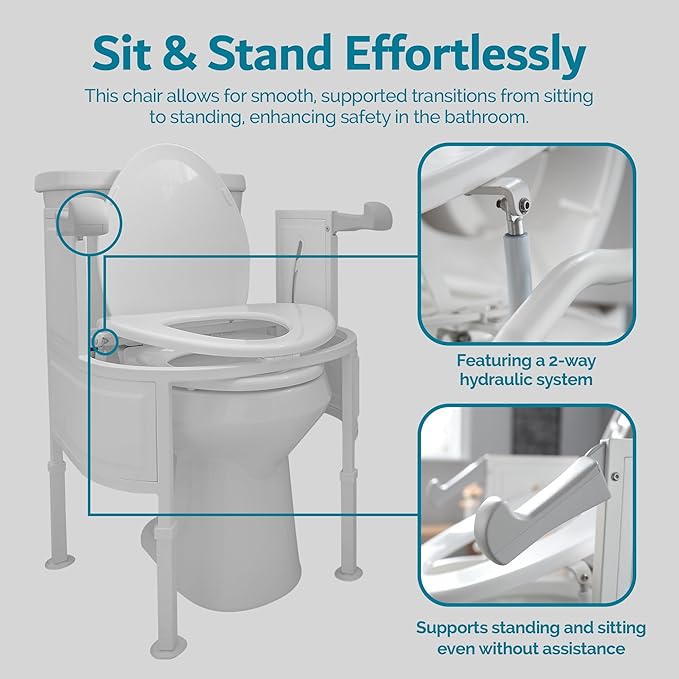 Sit & Stand Effortlessly

This chair allows for smooth, supported transitions from sitting to standing, enhancing safety in the bathroom.

Featuring a 2-way hydraulic system

Supports standing and sitting even without assistance