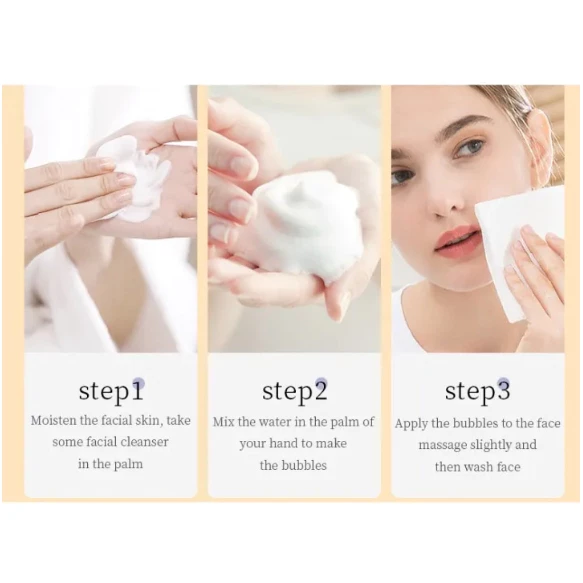 step1
Moisten the facial skin, take some facial cleanser in the palm

step2
Mix the water in the palm of your hand to make the bubbles

step3
Apply the bubbles to the face massage slightly and then wash face