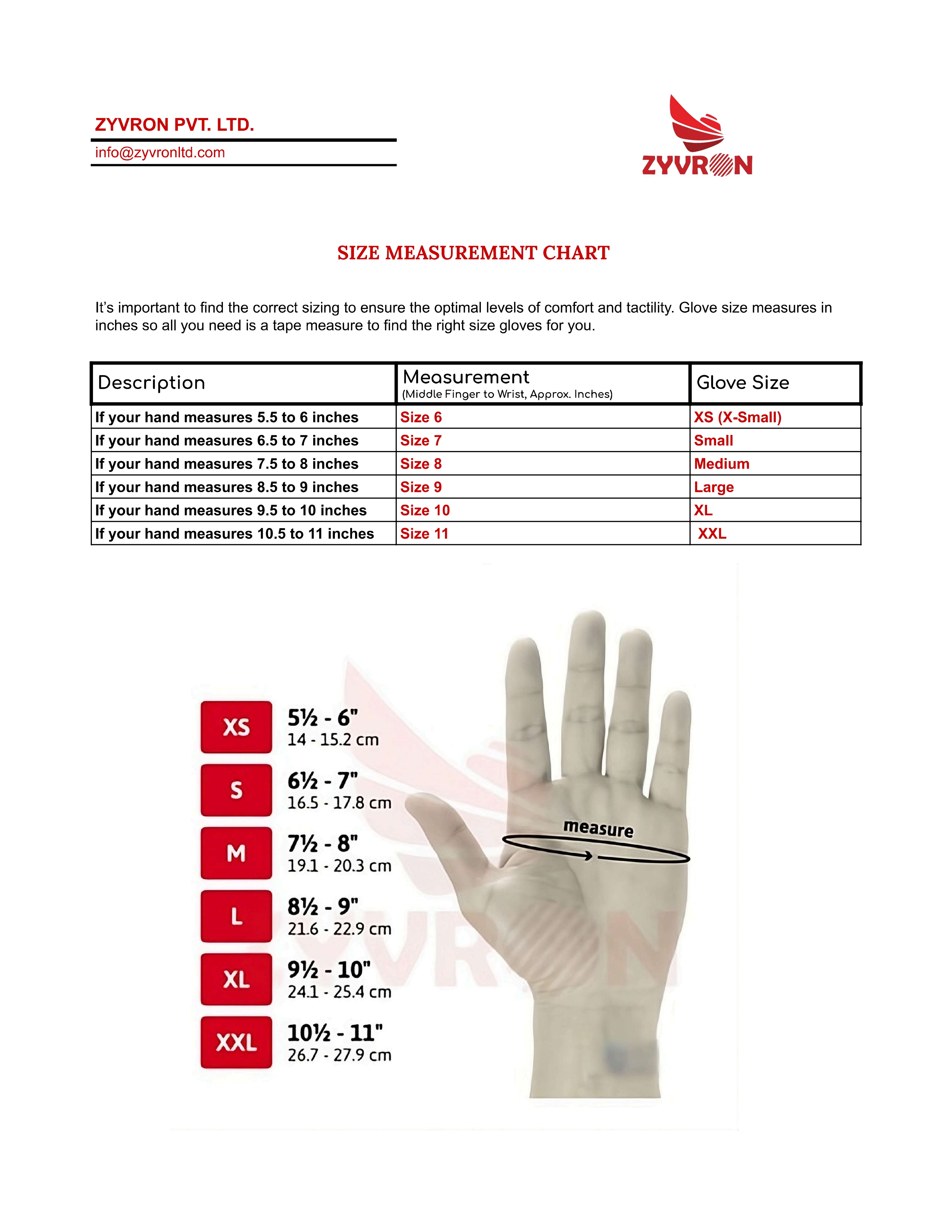 ZYVRON PVT. LTD.

info@zyvronltd.com

ZYVRON

SIZE MEASUREMENT CHART

It's important to find the correct sizing to ensure the optimal levels of comfort and tactility. Glove size measures in inches so all you need is a tape measure to find the right size gloves for you.

| Description | Measurement (Middle Finger to Wrist, Approx. Inches) | Glove Size |
|---|---|---|
| If your hand measures 5.5 to 6 inches | Size 6 | XS (X-Small) |
| If your hand measures 6.5 to 7 inches | Size 7 | Small |
| If your hand measures 7.5 to 8 inches | Size 8 | Medium |
| If your hand measures 8.5 to 9 inches | Size 9 | Large |
| If your hand measures 9.5 to 10 inches | Size 10 | XL |
| If your hand measures 10.5 to 11 inches | Size 11 | XXL |

XS 5½ - 6" 14 - 15.2 cm

S 6½ - 7" 16.5 - 17.8 cm

M 7½ - 8" 19.1 - 20.3 cm

L 8½ - 9" 21.6 - 22.9 cm

XL 9½ - 10" 24.1 - 25.4 cm

XXL 10½ - 11" 26.7 - 27.9 cm

measure

ZYVRON