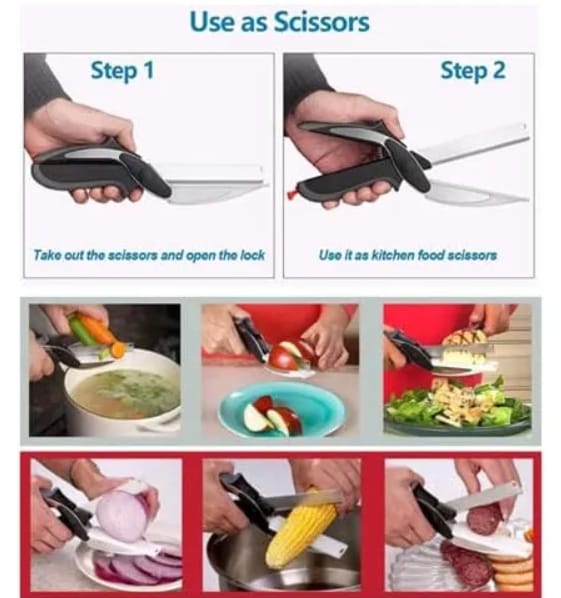 Use as Scissors

Step 1

Take out the scissors and open the lock

Step 2

Use it as kitchen food scissors