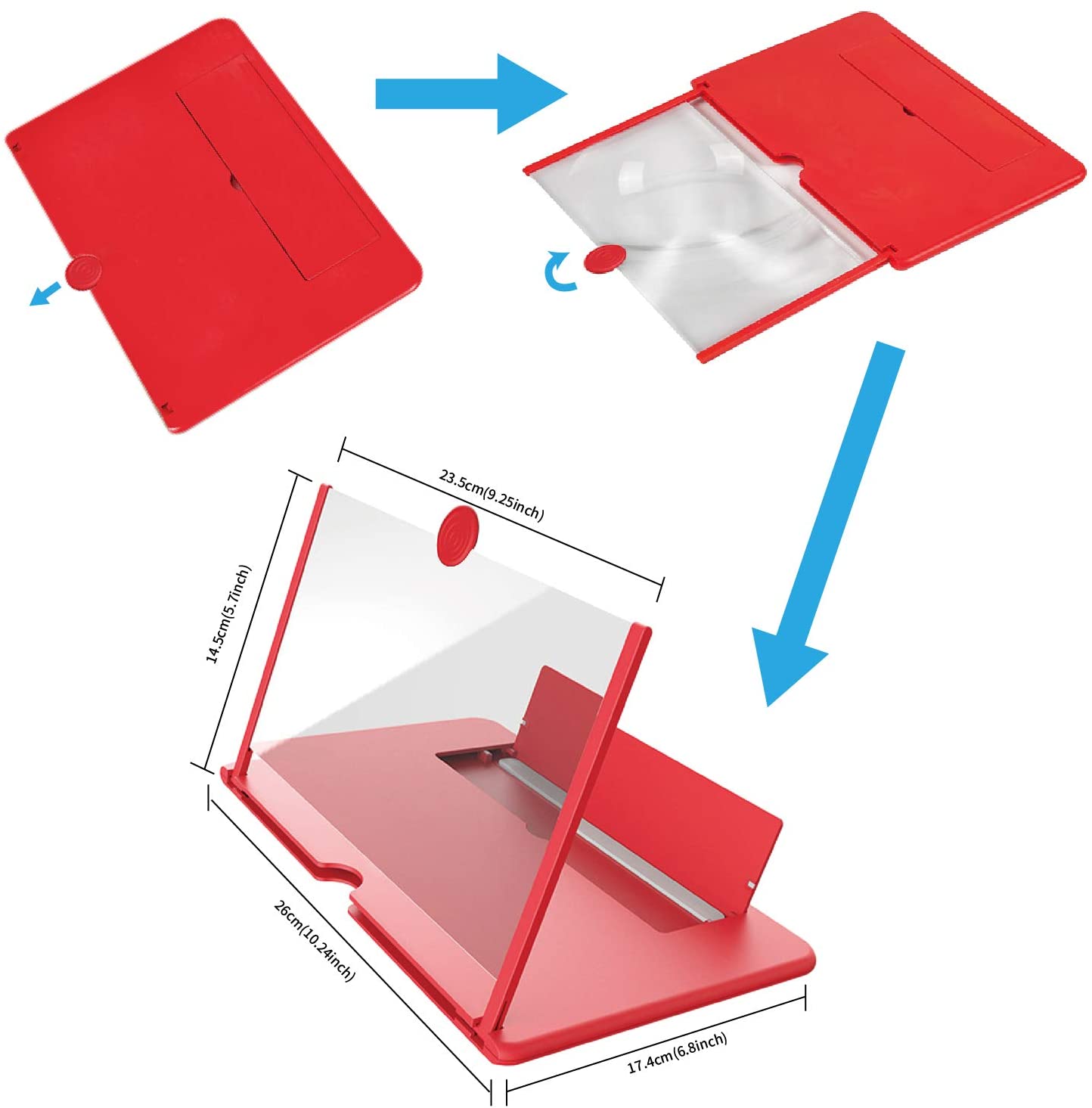 23.5cm(9.25inch)

14.5cm(5.7inch)

26cm(10.24inch)

17.4cm(6.8inch)