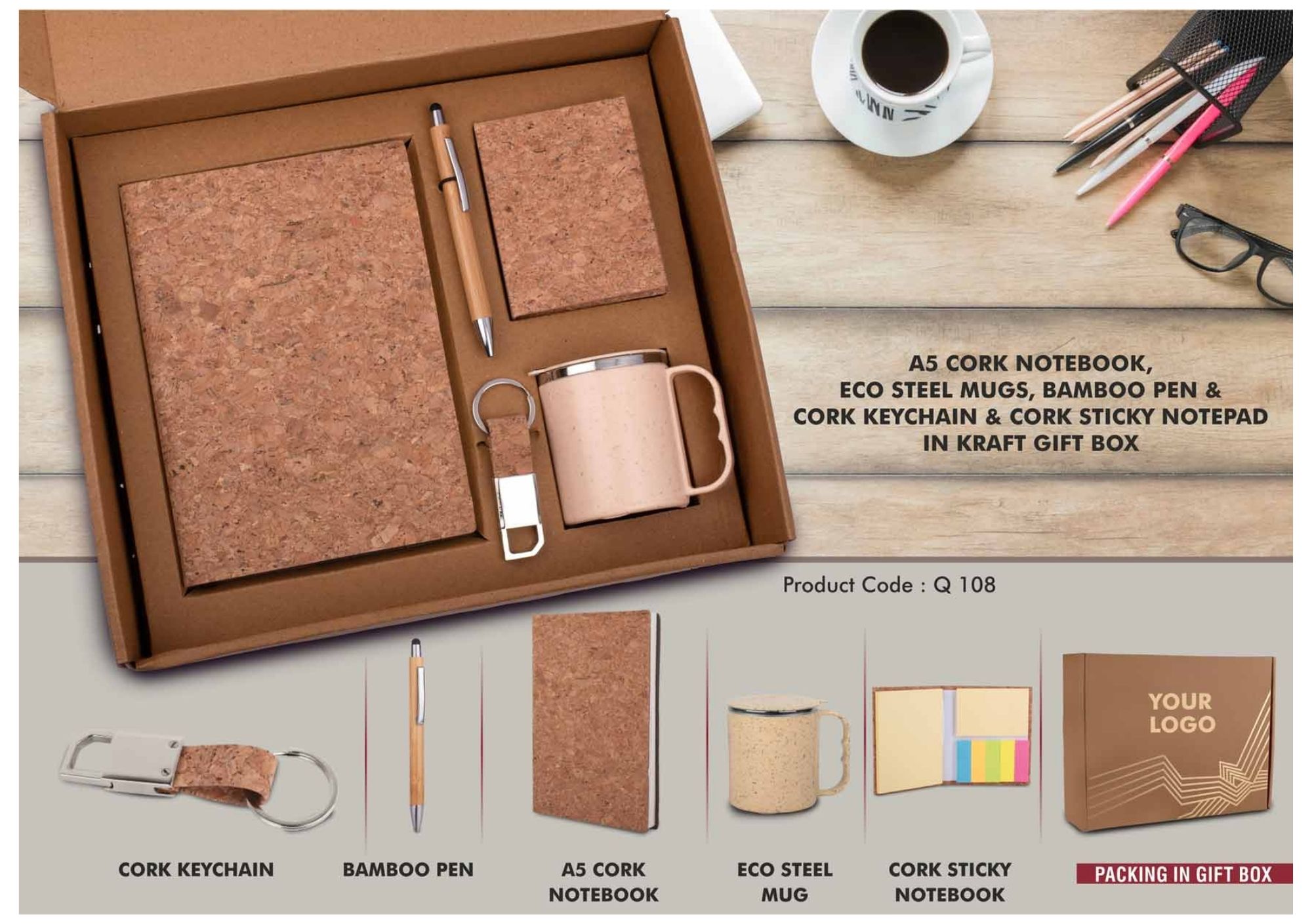 A5 CORK NOTEBOOK, ECO STEEL MUGS, BAMBOO PEN & CORK KEYCHAIN & CORK STICKY NOTEPAD IN KRAFT GIFT BOX

Product Code : Q 108

YOUR LOGO

CORK KEYCHAIN

BAMBOO PEN

A5 CORK NOTEBOOK

ECO STEEL MUG

CORK STICKY NOTEBOOK

PACKING IN GIFT BOX