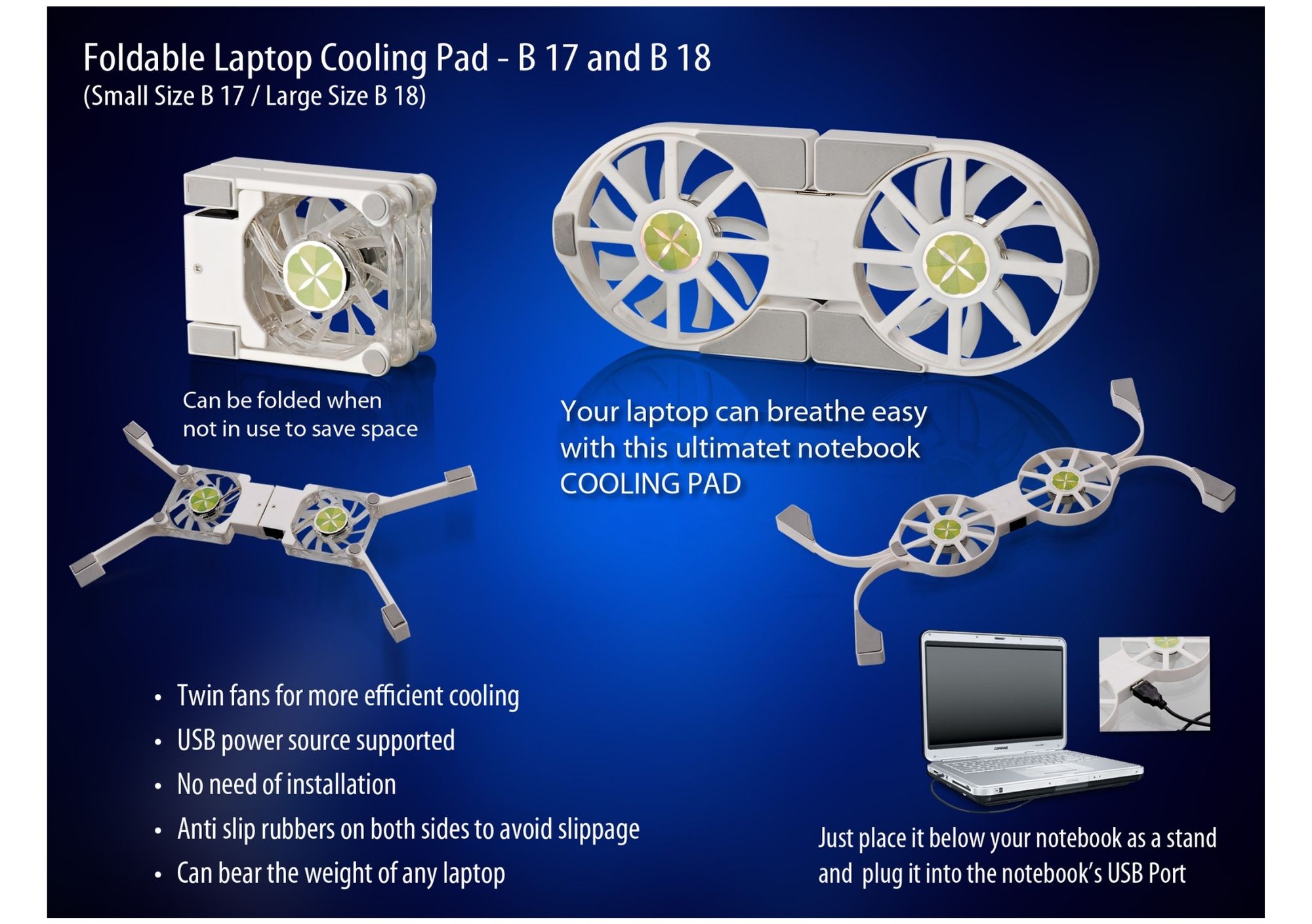 Foldable Laptop Cooling Pad - B 17 and B 18
(Small Size B 17 / Large Size B 18)

Can be folded when not in use to save space

Your laptop can breathe easy with this ultimatet notebook COOLING PAD

• Twin fans for more efficient cooling
• USB power source supported
• No need of installation
• Anti slip rubbers on both sides to avoid slippage
• Can bear the weight of any laptop

COMPAQ

Just place it below your notebook as a stand and plug it into the notebook's USB Port