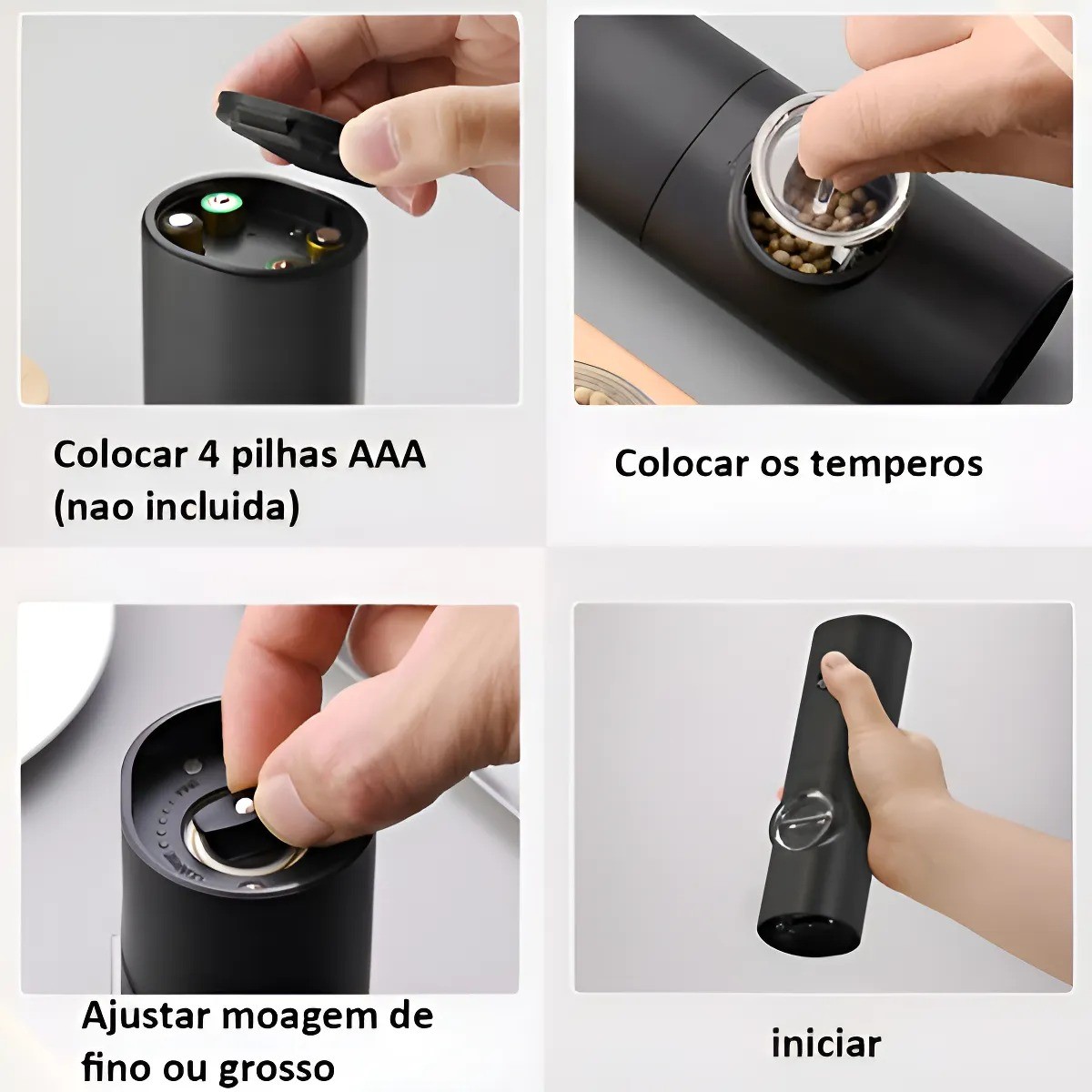 Colocar 4 pilhas AAA (nao incluida)

Colocar os temperos

Ajustar moagem de fino ou grosso

iniciar