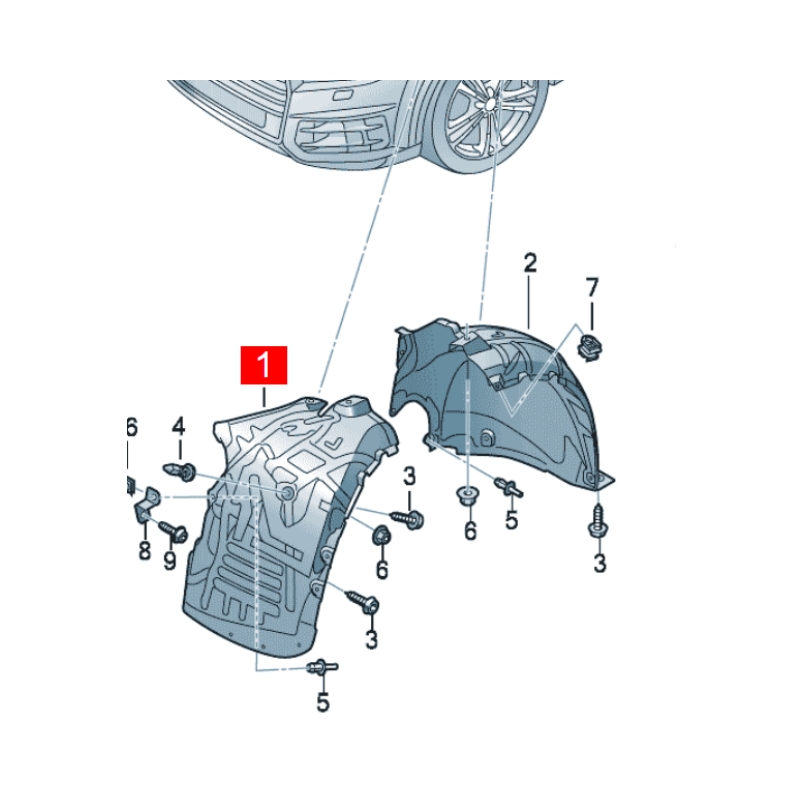 2
7
1
6
4
3
6
5
8
9
6
3
3
5