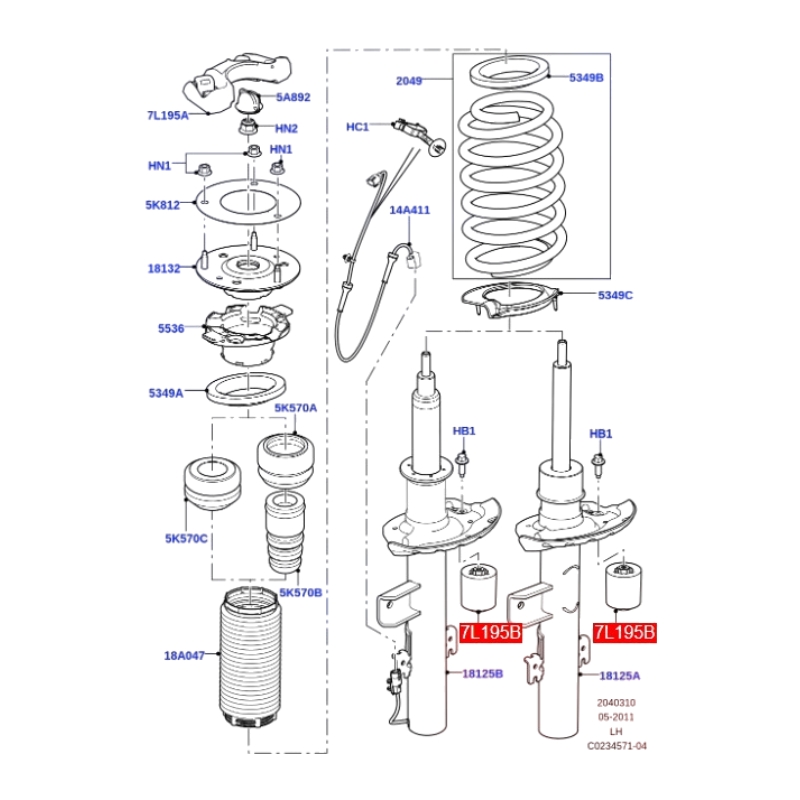 7L195A
5A892
HN2
HN1
HN1
5K812
18132
5536
5349A
5K570A
5K570C
5K570B
18A047
2049
5349B
HC1
14A411
5349C
HB1
HB1
7L195B
7L195B
18125B
18125A
2040310
05-2011
LH
C0234571-04