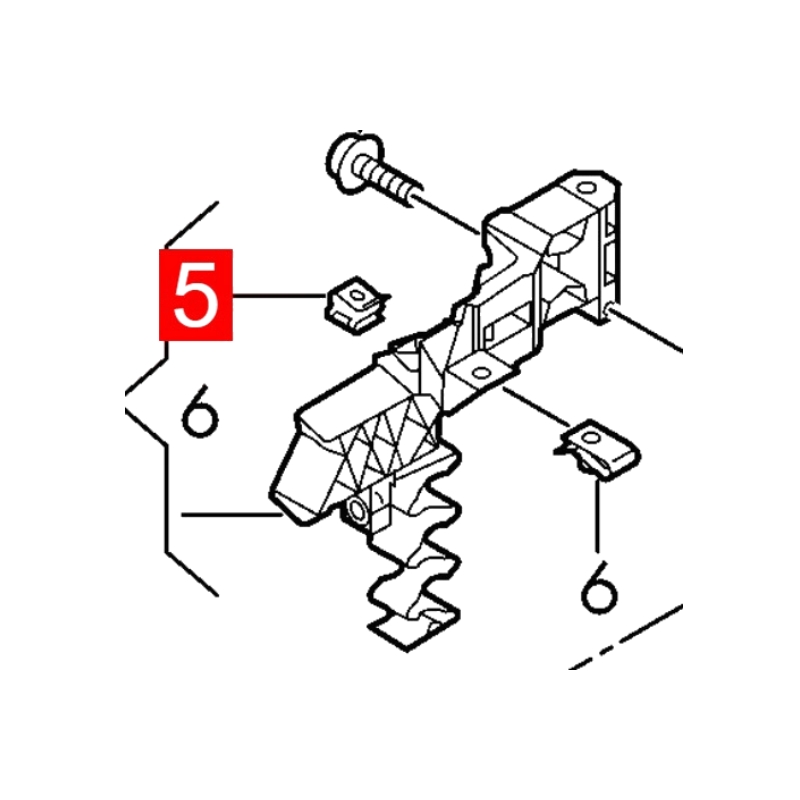 5
6
6