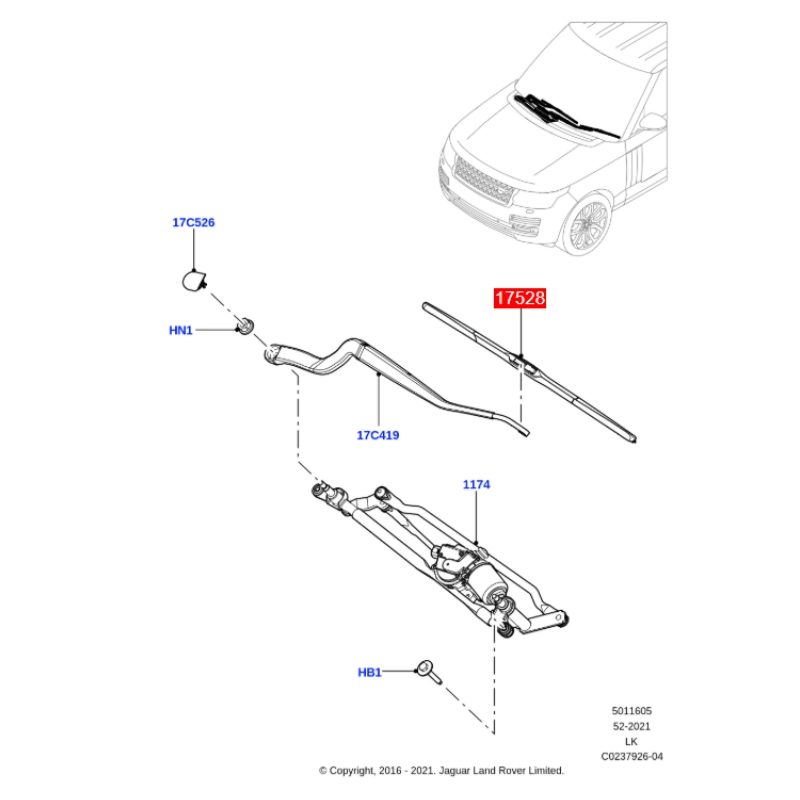 17C526

HN1

17528

17C419

1174

HB1

5011605
52-2021
LK
C0237926-04

© Copyright, 2016 - 2021. Jaguar Land Rover Limited.