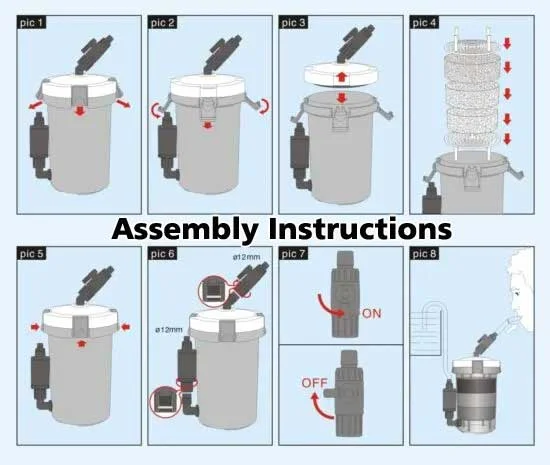 pic 1

pic 2

pic 3

pic 4

Assembly Instructions

pic 5

pic 6

ø12mm

ø12mm

pic 7

ON

OFF

pic 8