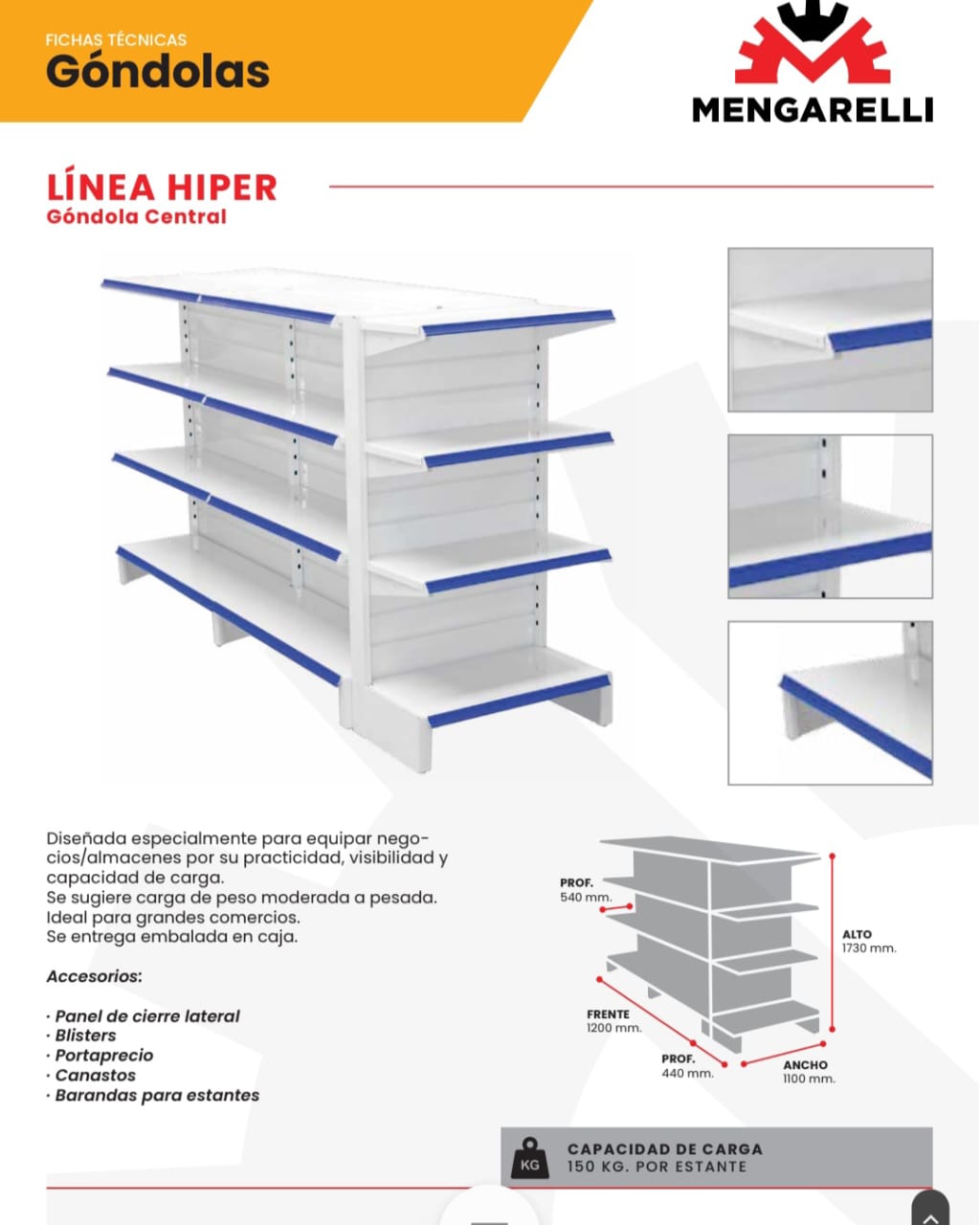 FICHAS TÉCNICAS
Góndolas

MENGARELLI

LÍNEA HIPER
Góndola Central

Diseñada especialmente para equipar negocios/almacenes por su practicidad, visibilidad y capacidad de carga.
Se sugiere carga de peso moderada a pesada.
Ideal para grandes comercios.
Se entrega embalada en caja.

Accesorios:

· Panel de cierre lateral
· Blisters
· Portaprecio
· Canastos
· Barandas para estantes

PROF.
540 mm.

ALTO
1730 mm.

FRENTE
1200 mm.

PROF.
440 mm.

ANCHO
1100 mm.

KG
CAPACIDAD DE CARGA
150 KG. POR ESTANTE