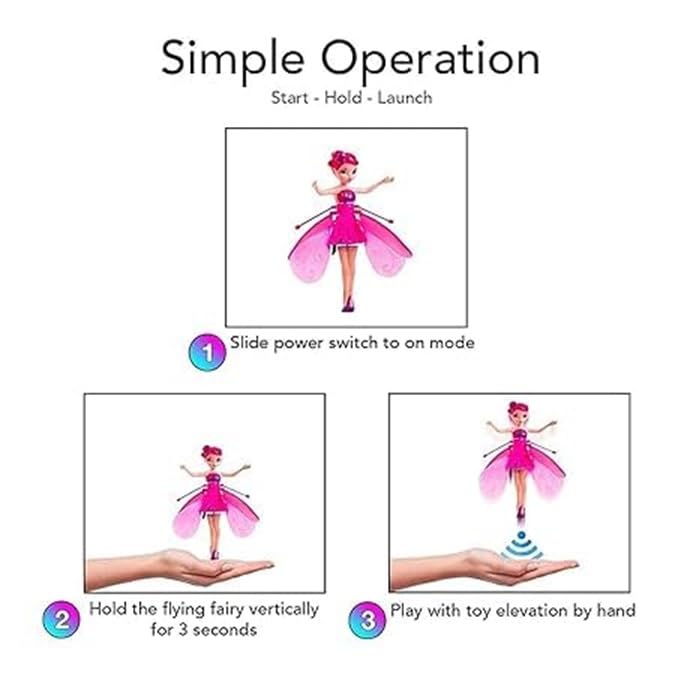 Simple Operation
Start - Hold - Launch

1 Slide power switch to on mode

2 Hold the flying fairy vertically for 3 seconds

3 Play with toy elevation by hand