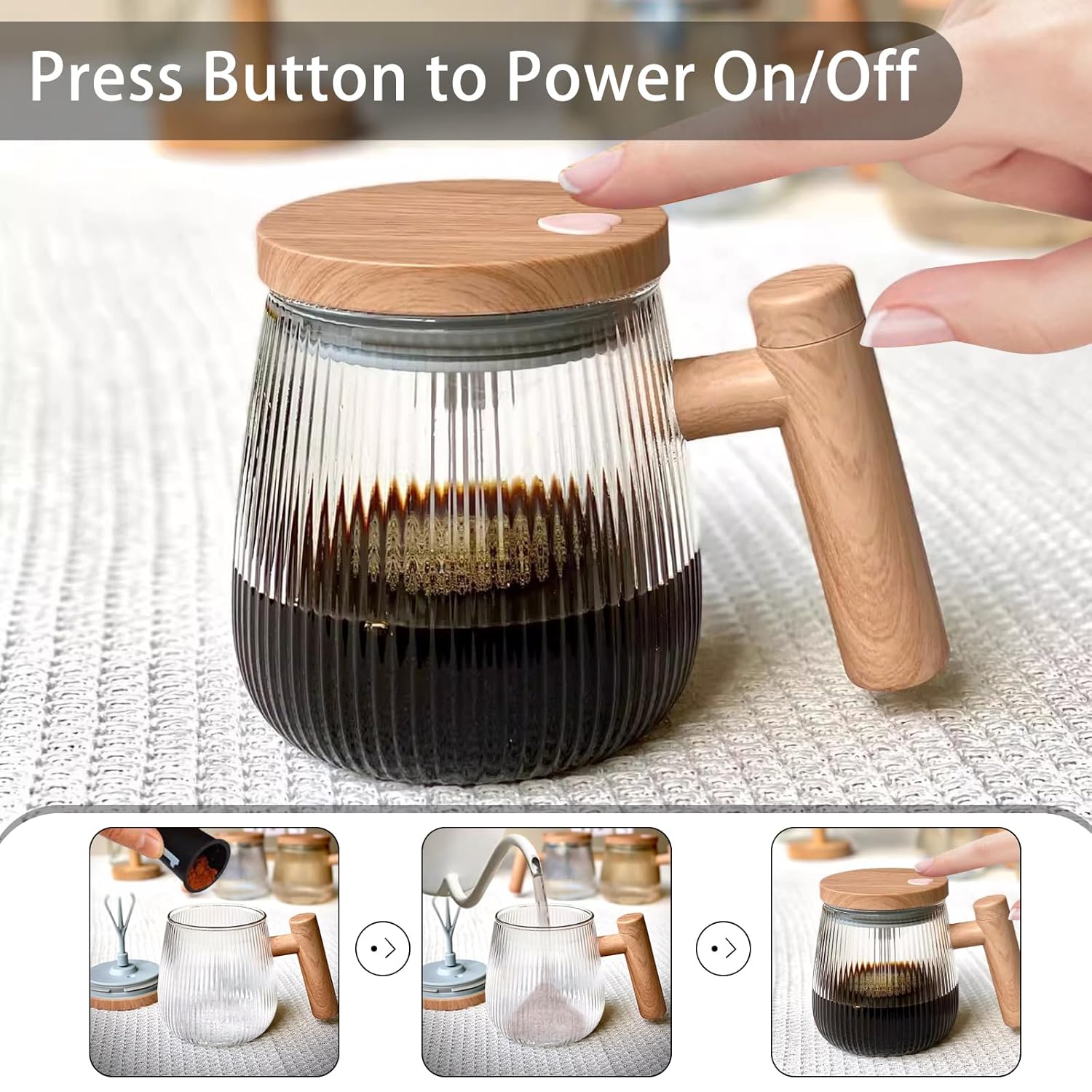 Press Button to Power On/Off