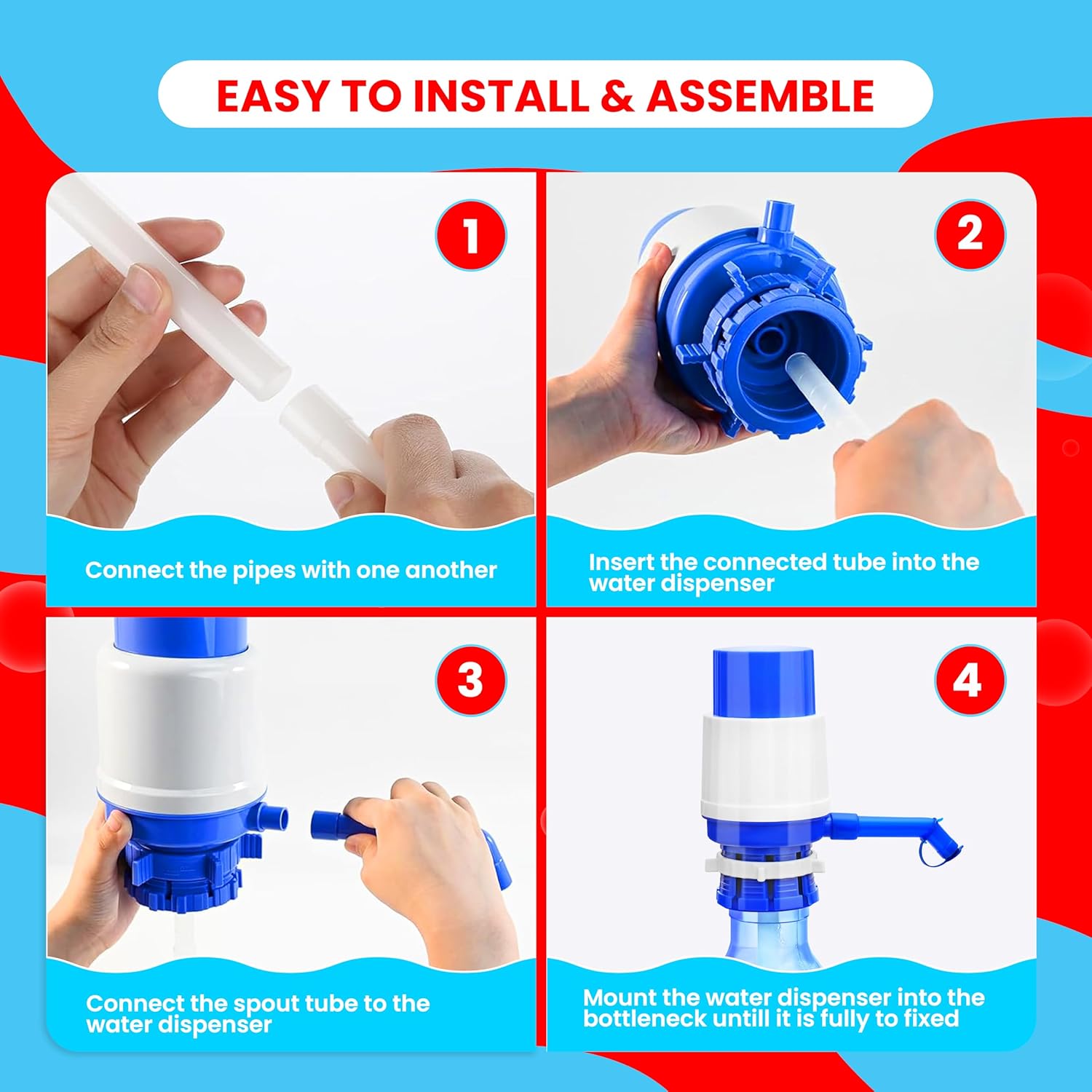 EASY TO INSTALL & ASSEMBLE

1

Connect the pipes with one another

2

Insert the connected tube into the water dispenser

3

Connect the spout tube to the water dispenser

4

Mount the water dispenser into the bottleneck untill it is fully to fixed