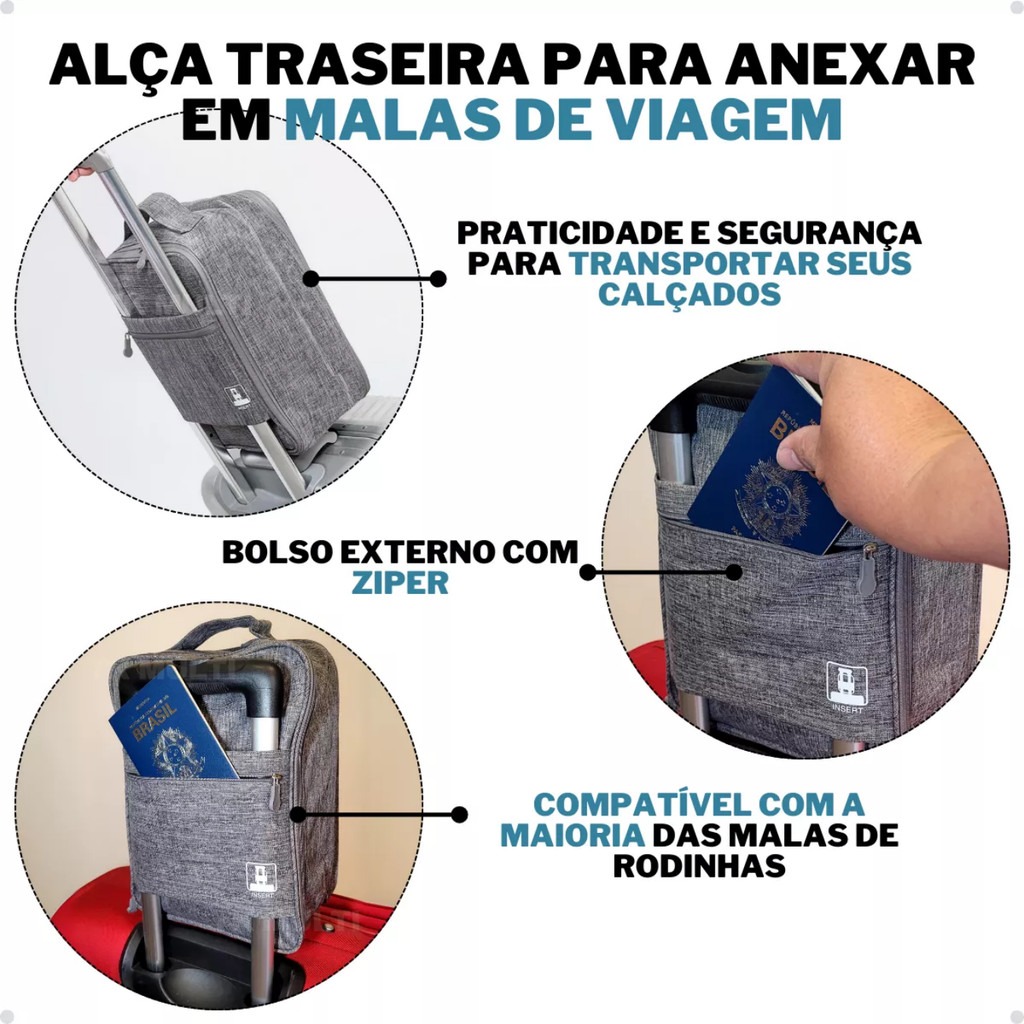 ALÇA TRASEIRA PARA ANEXAR EM MALAS DE VIAGEM

PRATICIDADE E SEGURANÇA PARA TRANSPORTAR SEUS CALÇADOS

BOLSO EXTERNO COM ZIPER

INSERT

BRASIL

INSERT

COMPATÍVEL COM A MAIORIA DAS MALAS DE RODINHAS