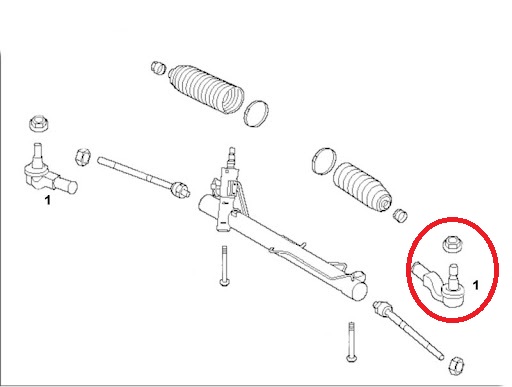 1

1