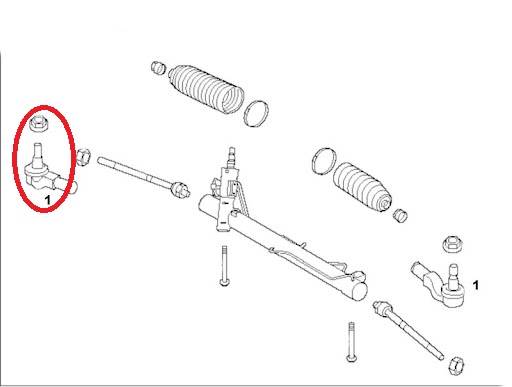 1

1